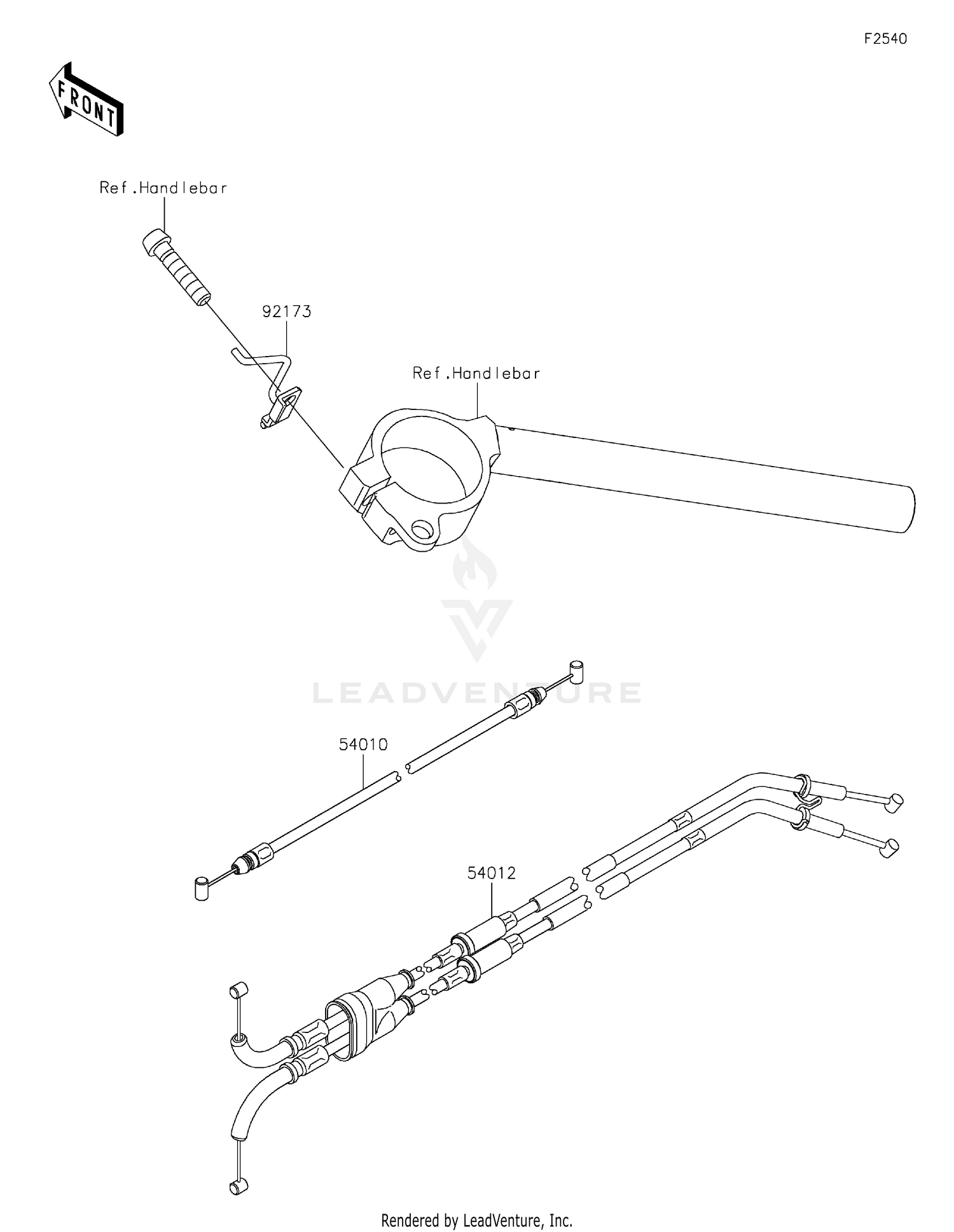 F2540

FRONT

Ref.Handlebar

92173

Ref.Handlebar

LEADVENTURE

54010

54012

Rendered by LeadVenture, Inc.