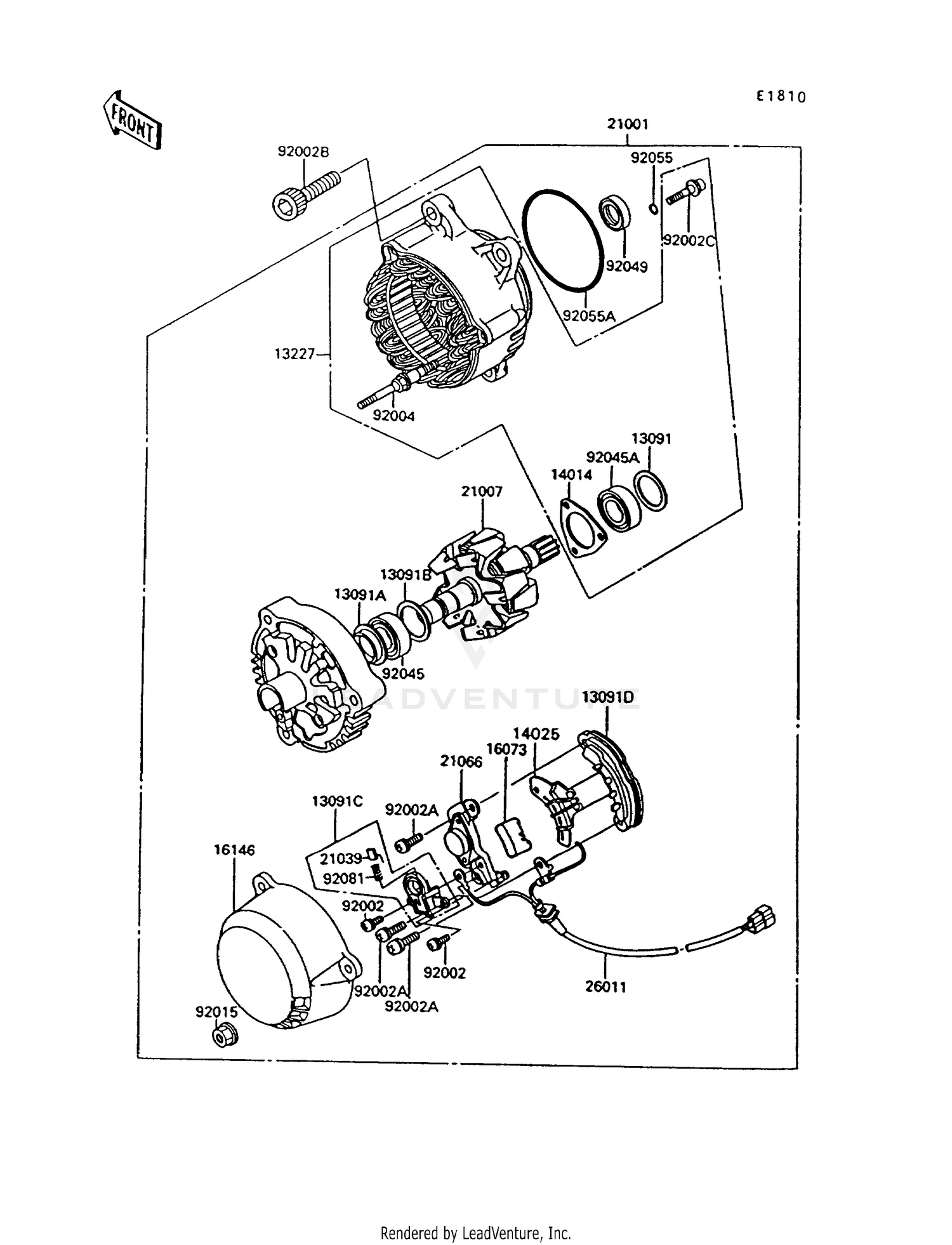 E1810

FRONT

21001

92002B

92055

92002C

92049

92055A

13227

92004

13091

92045A

14014

21007

13091B

13091A

92045

LEADVENTURE

13091D

14025

16073

21066

13091C

92002A

16146

21039

92081

92002

92002

92002A

92002A

26011

92015

Rendered by LeadVenture, Inc.