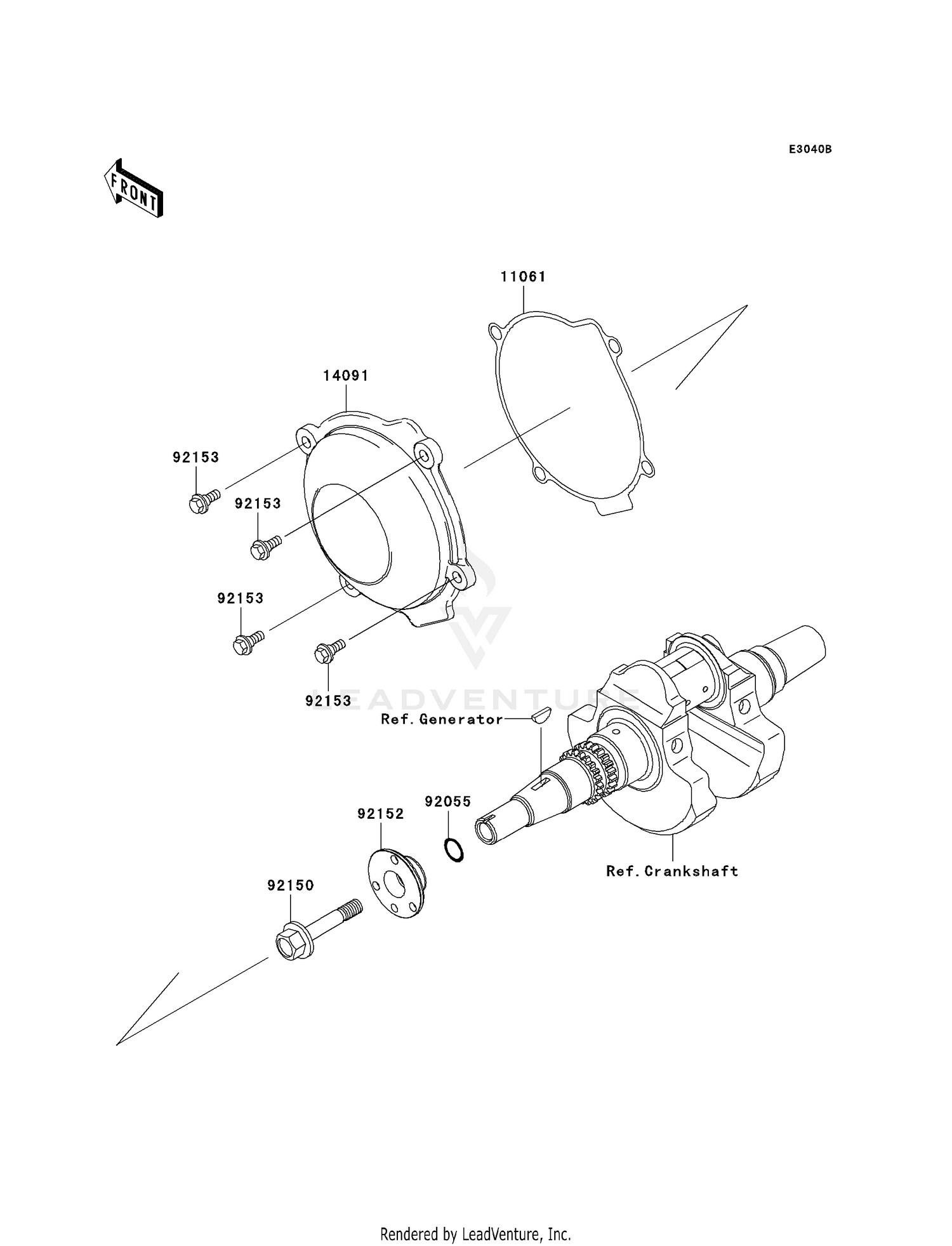 E3040B

FRONT

11061

14091

92153

92153

92153

92153

LEADVENTURE

Ref. Generator

92055

92152

92150

Ref. Crankshaft

Rendered by LeadVenture, Inc.