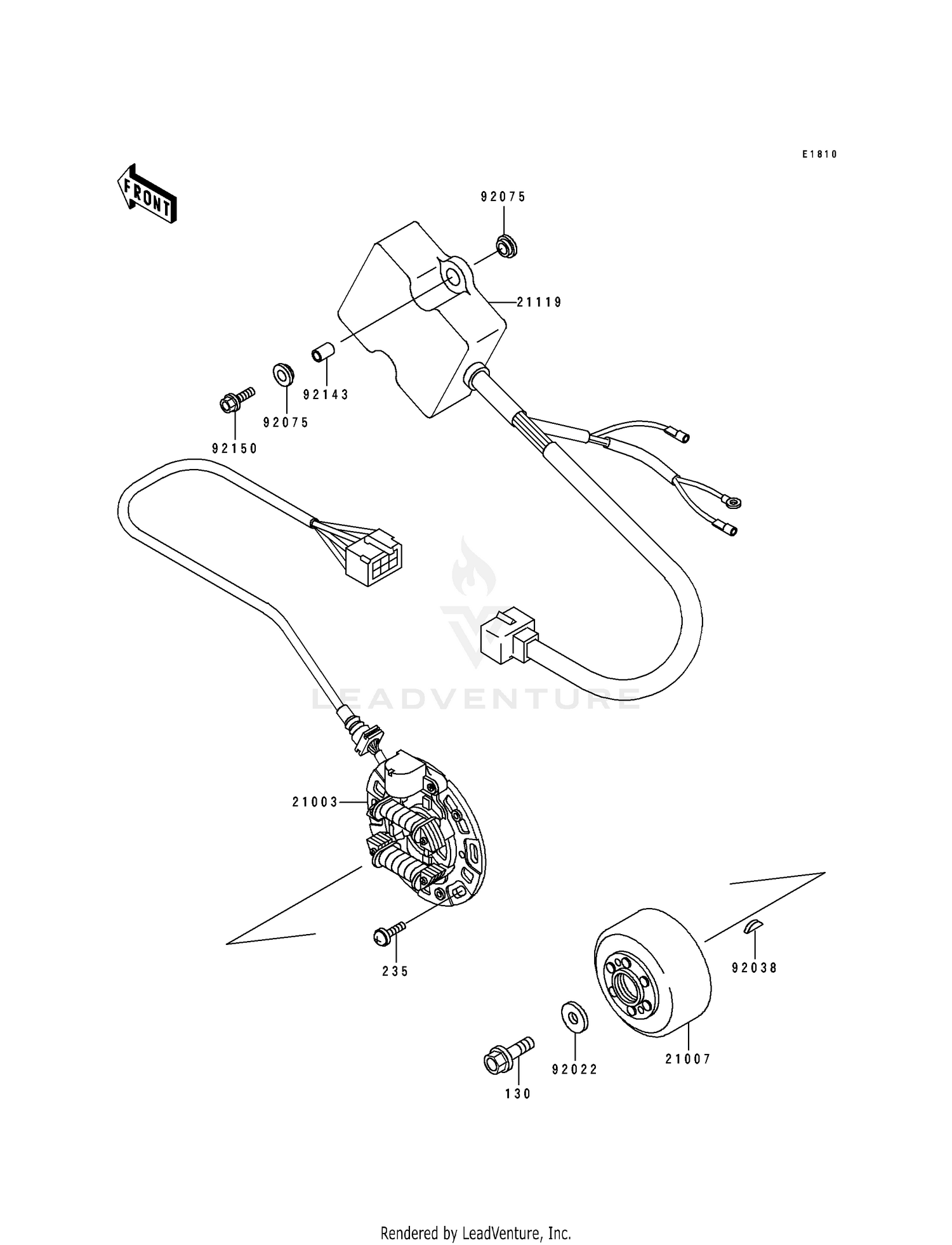 E1810

FRONT

92075

21119

92143

92075

92150

LEADVENTURE

21003

235

92038

92022

21007

130

Rendered by LeadVenture, Inc.