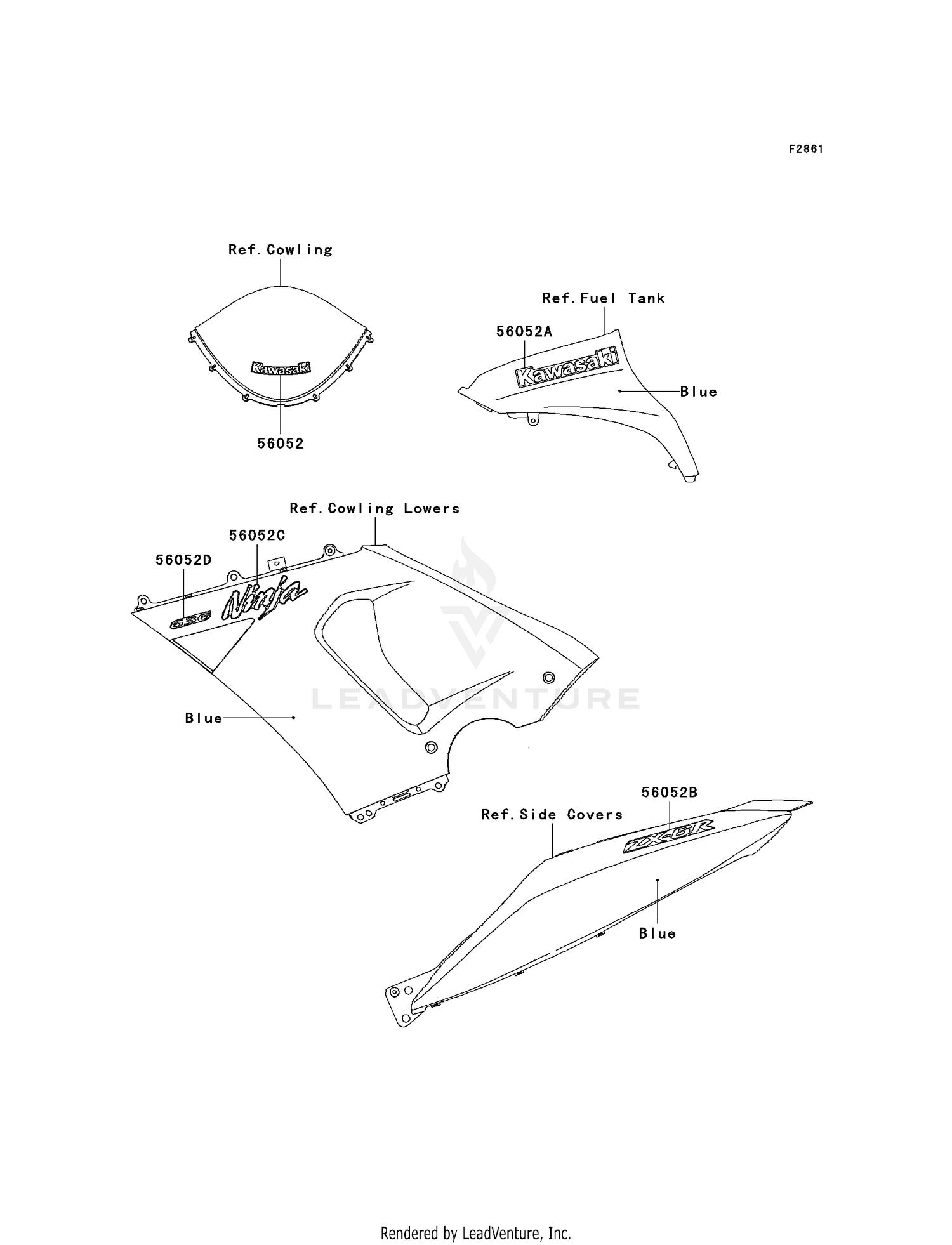 F2861

Ref.Cowling

Kawasaki

56052

Ref.Fuel Tank

56052A

Kawasaki

Blue

Ref.Cowling Lowers

56052C

56052D

636

Ninja

Blue

LEADVENTURE

56052B

Ref.Side Covers

ZX-6R

Blue

Rendered by LeadVenture, Inc.