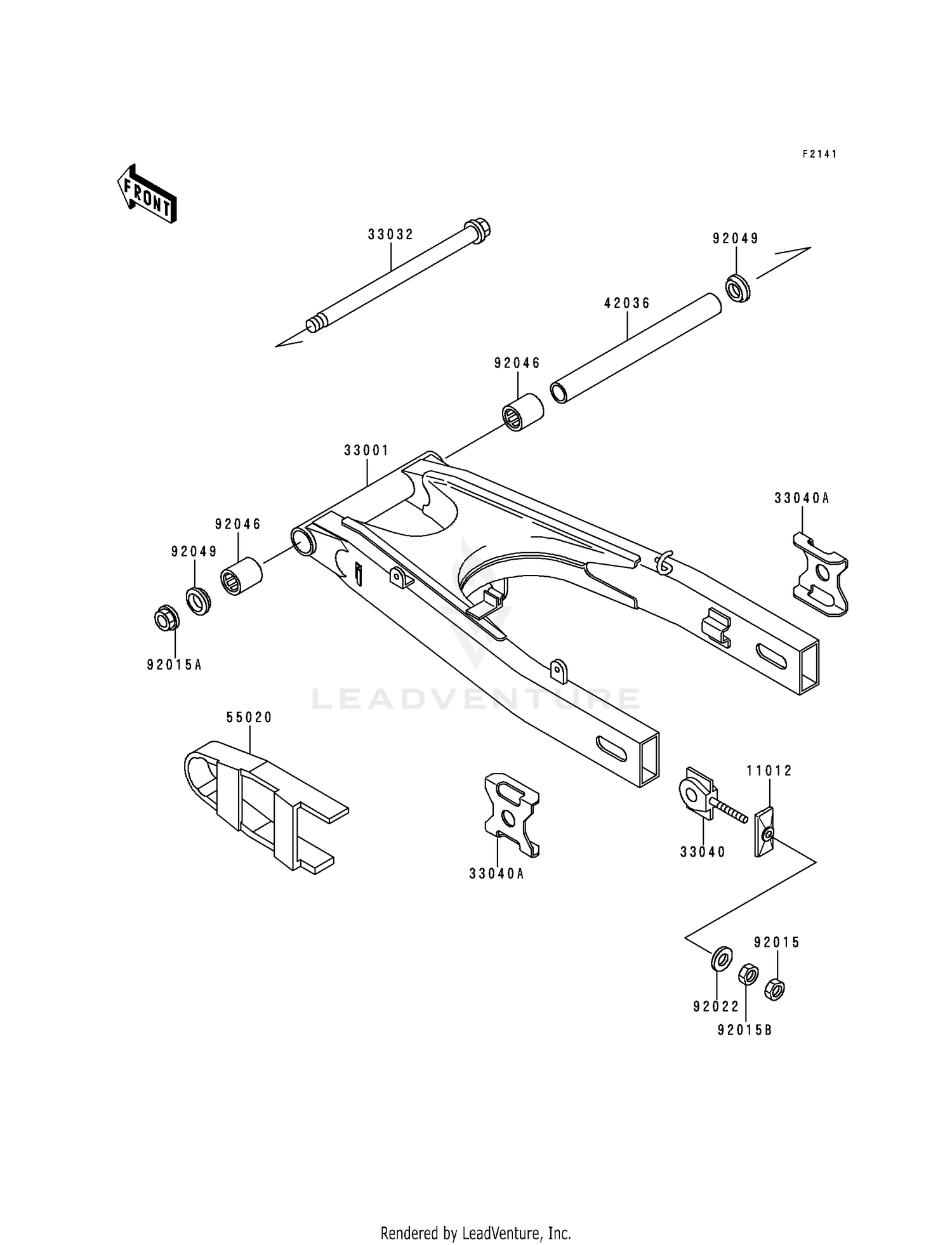 F2141

FRONT

33032

92049

42036

92046

33001

33040A

92046

92049

92015A

LEADVENTURE

55020

11012

33040

33040A

92015

92022

92015B

Rendered by LeadVenture, Inc.