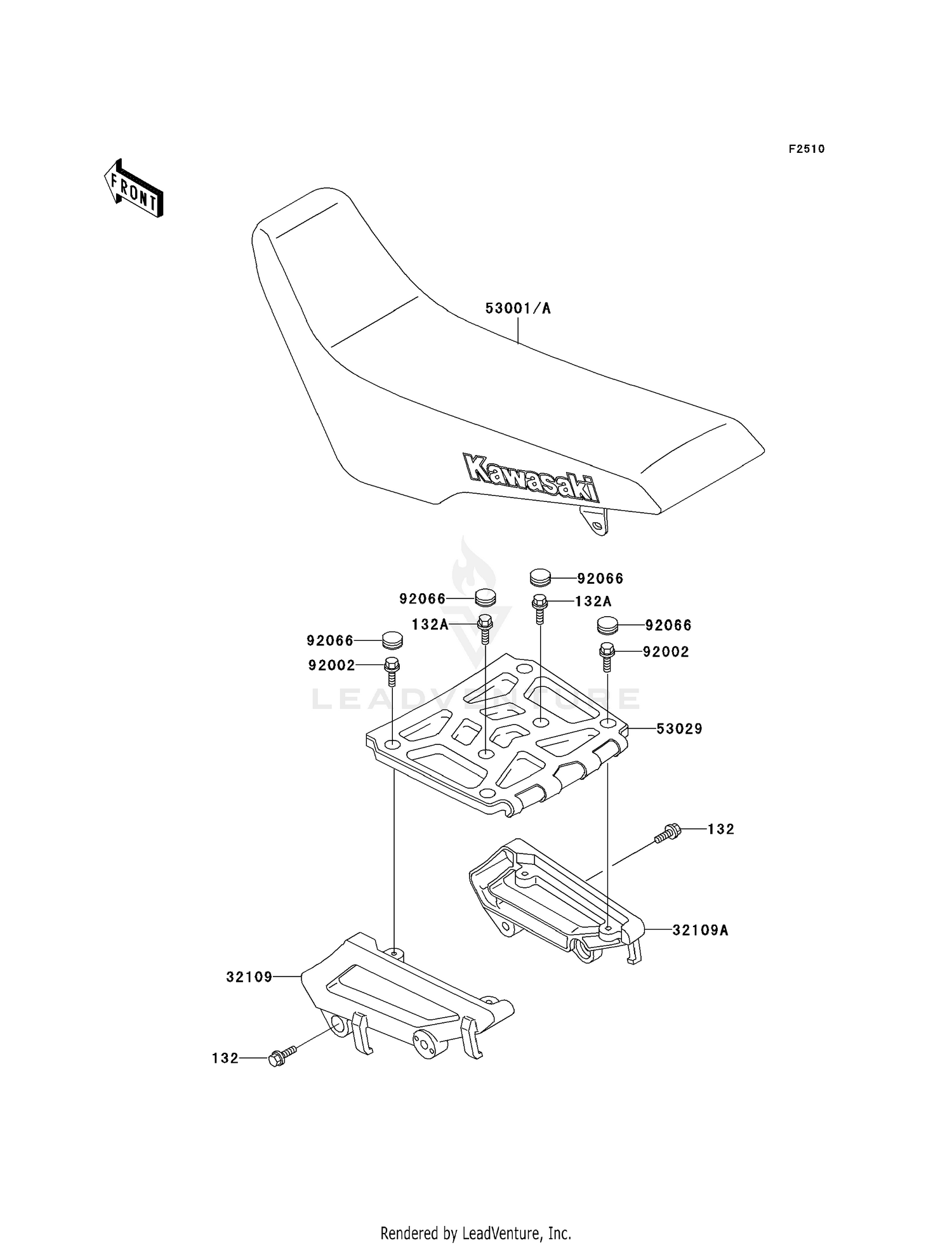 F2510

FRONT

53001/A

Kawasaki

92066
92066
132A
132A
92066
92066
92002
92002

LEADVENTURE

53029

132

32109A

32109

132

Rendered by LeadVenture, Inc.