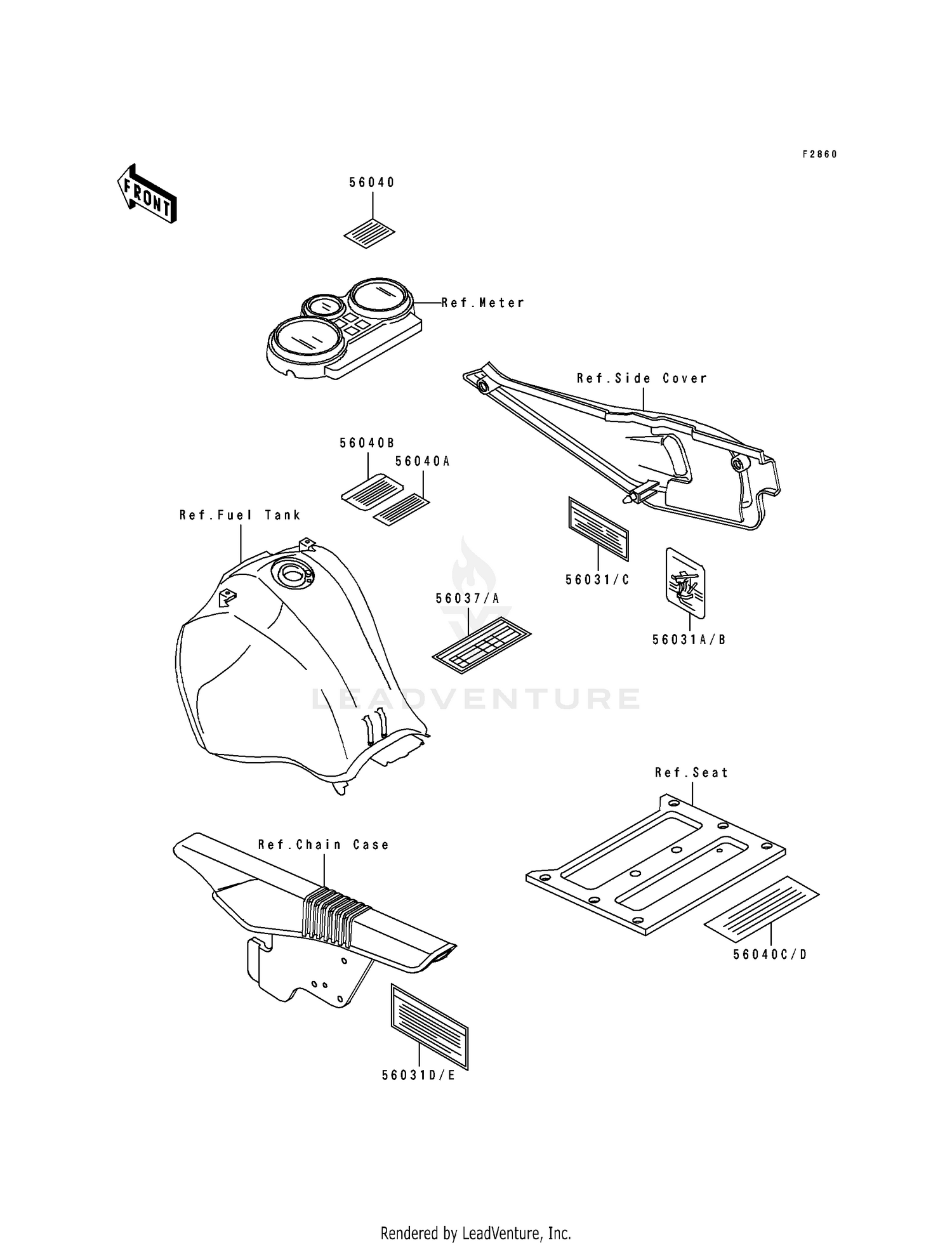 F2860

FRONT

56040

Ref.Meter

Ref.Side Cover

56040B

56040A

Ref.Fuel Tank

56031/C

56037/A

56031A/B

LEADVENTURE

Ref.Seat

Ref.Chain Case

56040C/D

56031D/E

Rendered by LeadVenture, Inc.