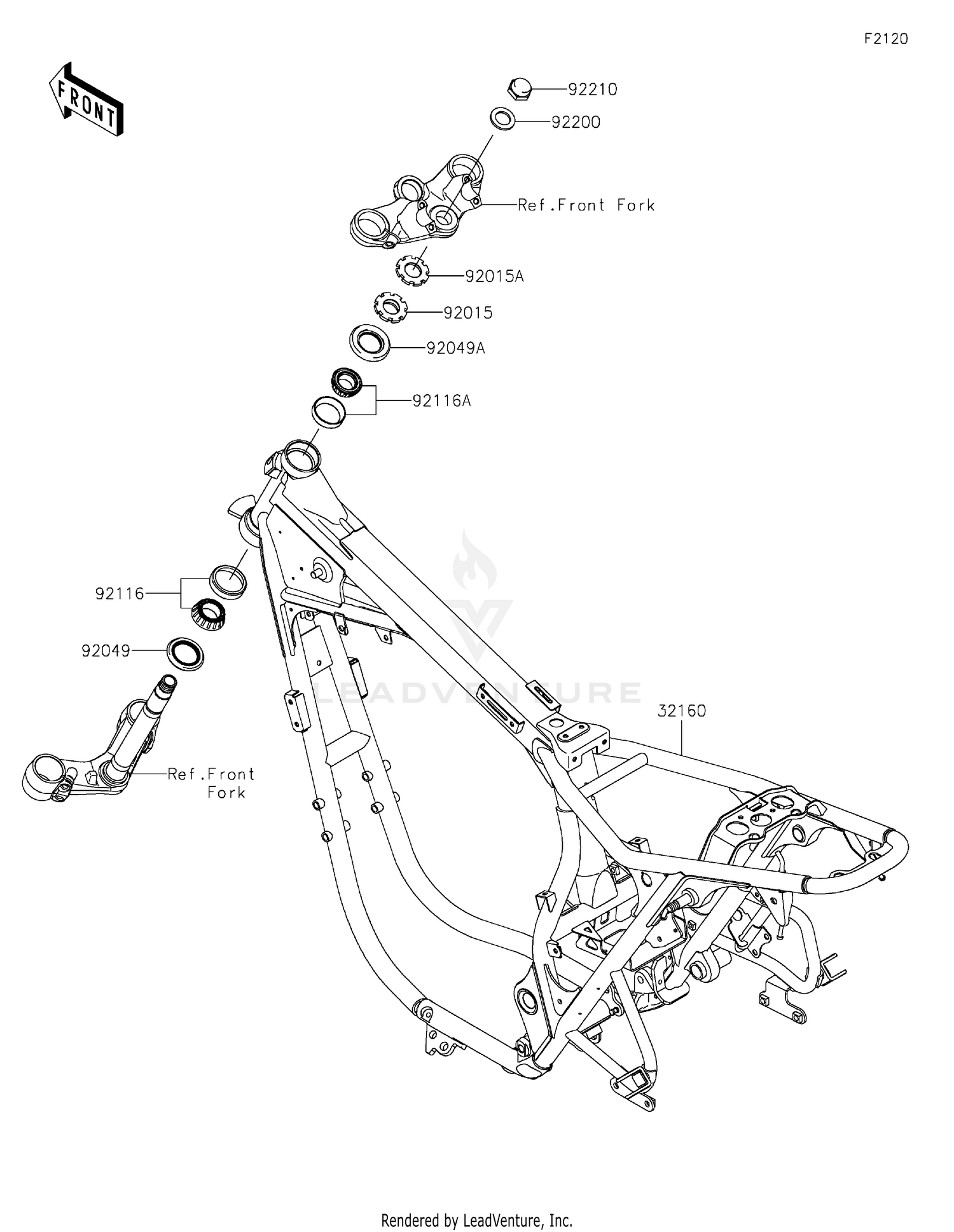 F2120

FRONT

92210

92200

Ref.Front Fork

92015A

92015

92049A

92116A

92116

92049

Ref.Front Fork

LEADVENTURE

32160

Rendered by LeadVenture, Inc.