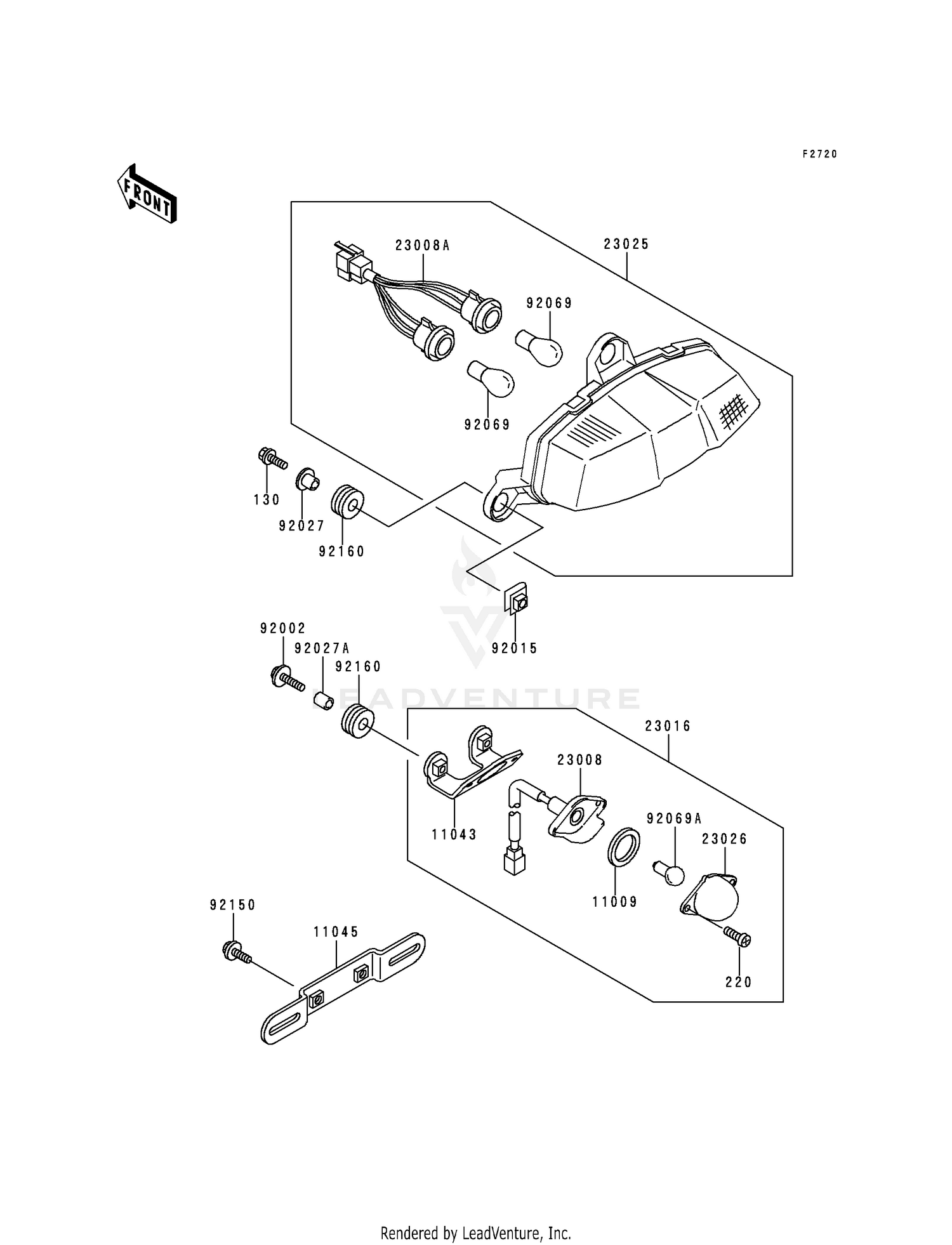 F2720

FRONT

23008A

23025

92069

92069

130

92027

92160

92015

92002

92027A

92160

LEADVENTURE

23016

23008

11043

92069A

23026

11009

92150

11045

220

Rendered by LeadVenture, Inc.