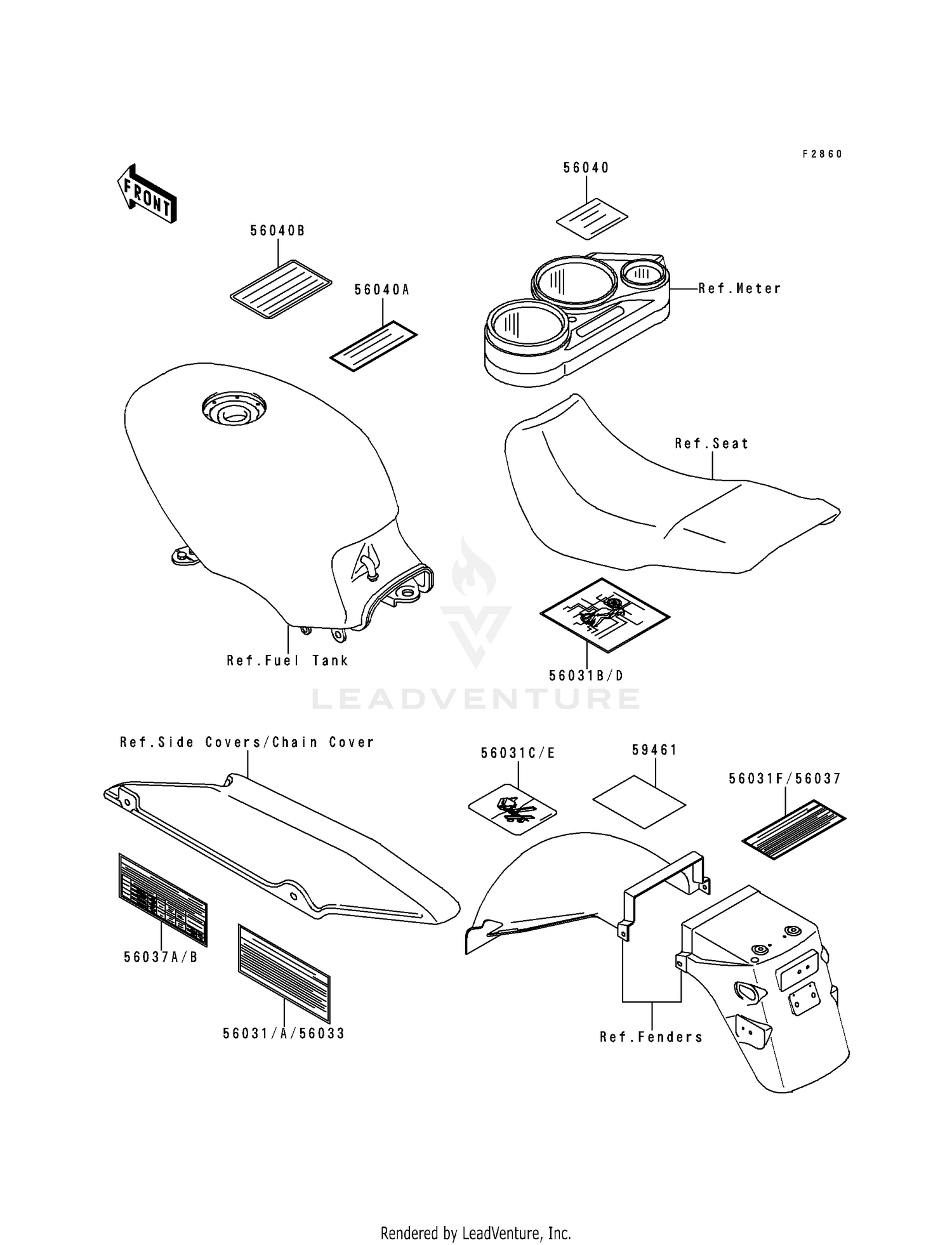 F2860

FRONT

56040

56040B

56040A

Ref.Meter

Ref.Seat

Ref.Fuel Tank

56031B/D

LEADVENTURE

Ref.Side Covers/Chain Cover

56031C/E

59461

56031F/56037

56037A/B

56031/A/56033

Ref.Fenders

Rendered by LeadVenture, Inc.