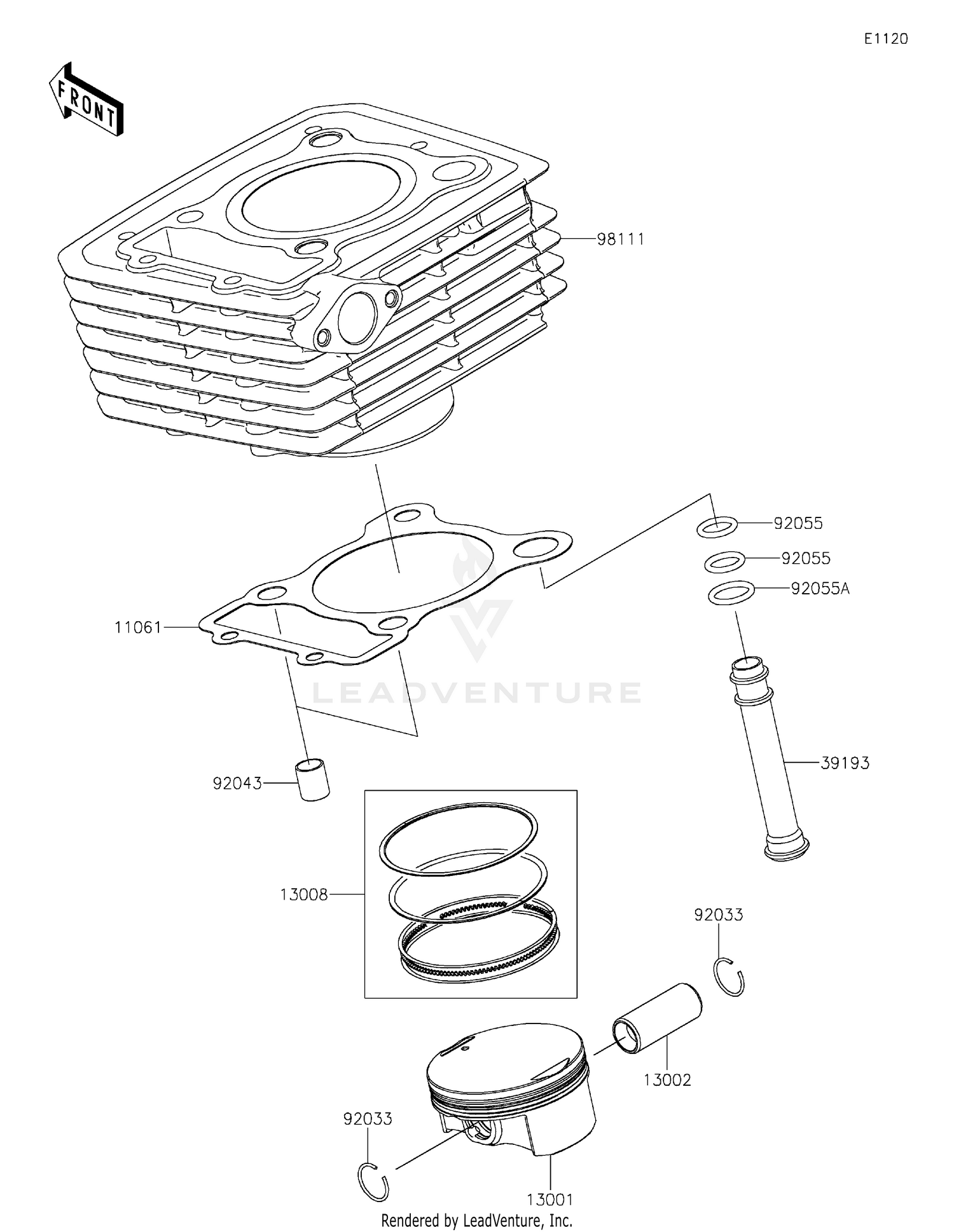 E1120

FRONT

98111

92055

92055

92055A

11061

LEADVENTURE

39193

92043

13008

92033

13002

92033

13001

Rendered by LeadVenture, Inc.