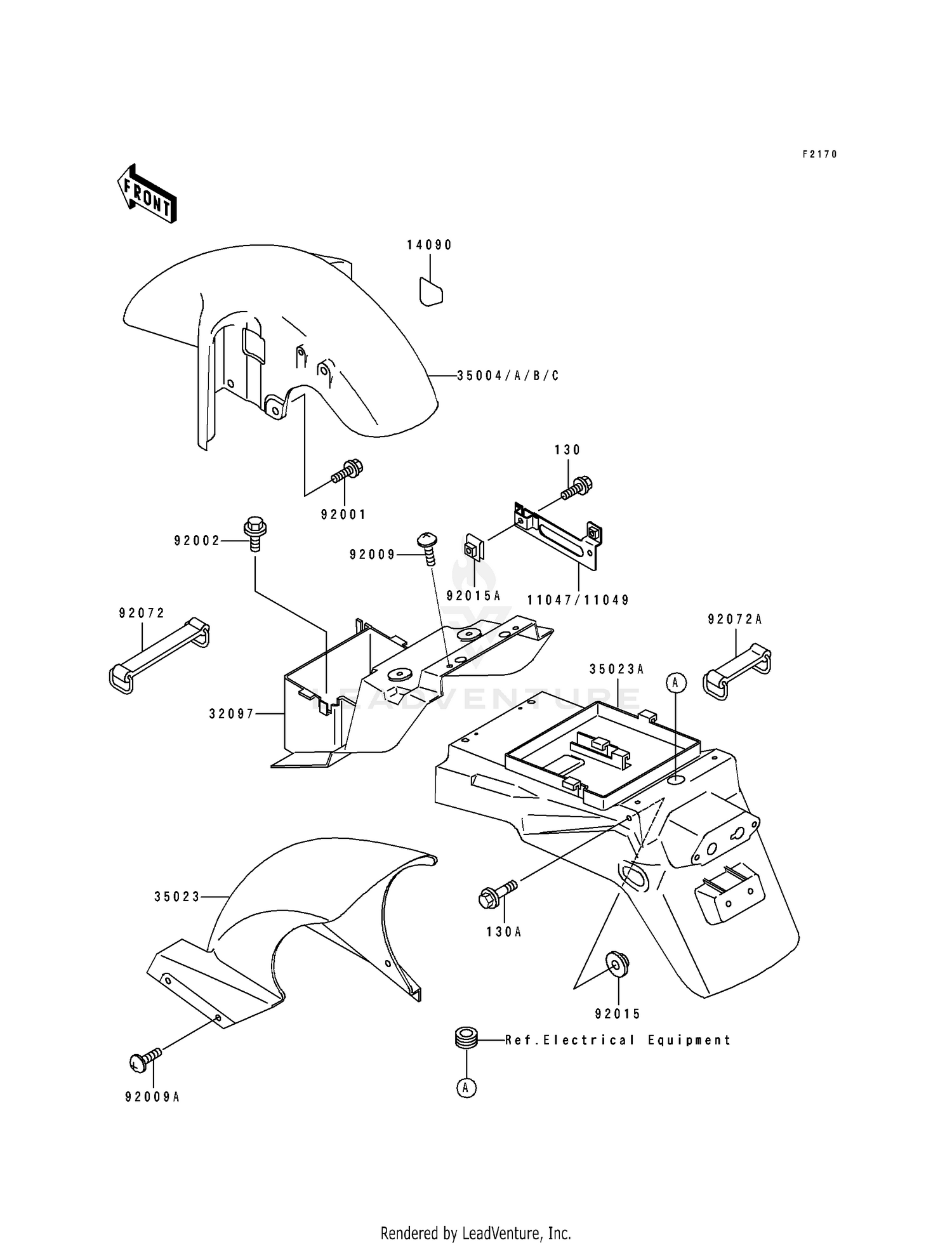 F2170

FRONT

14090

35004/A/B/C

130

92001

92002

92009

92015A

11047/11049

92072

92072A

35023A

A

32097

LEADVENTURE

35023

130A

92015

Ref.Electrical Equipment

A

92009A

Rendered by LeadVenture, Inc.