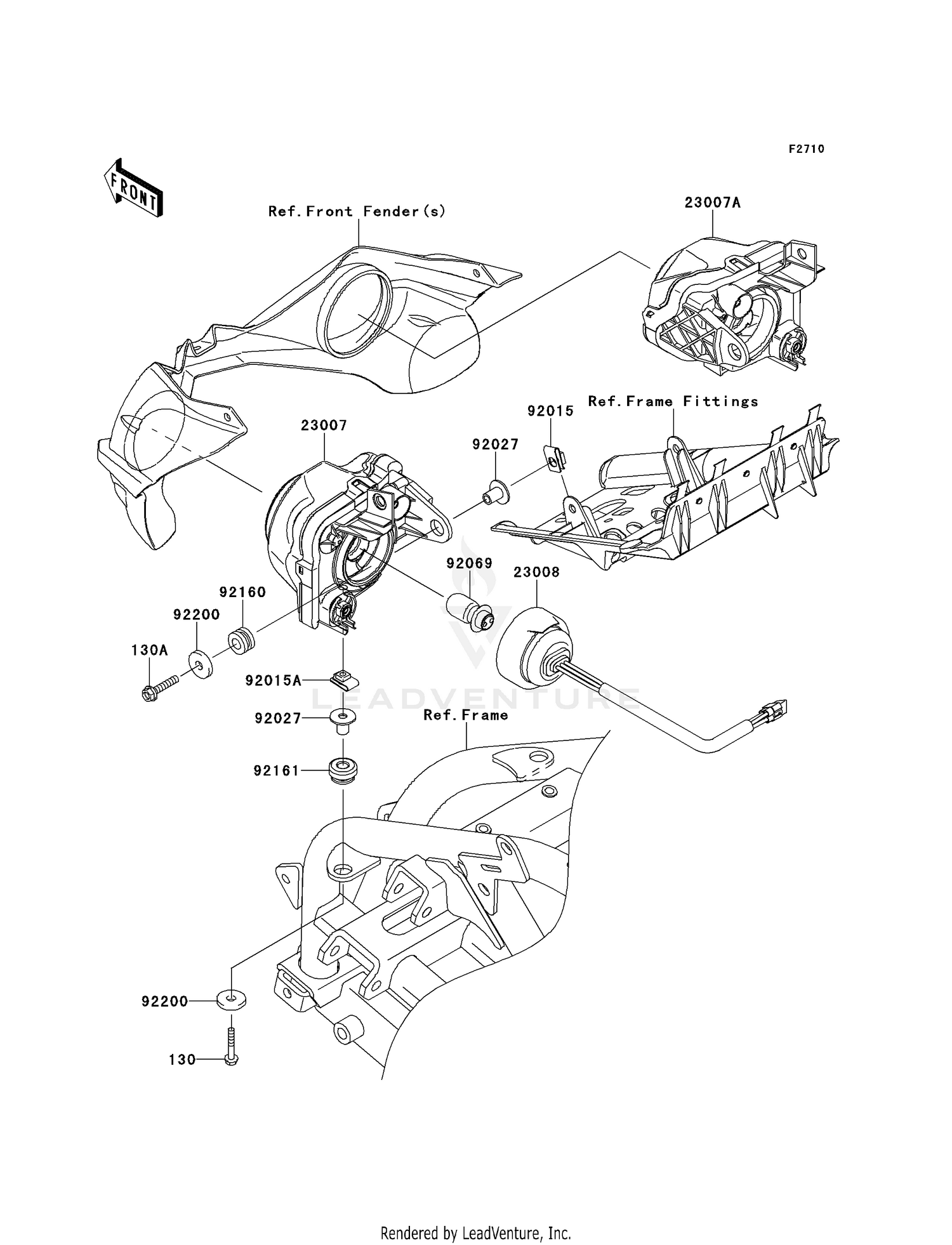 F2710

FRONT

Ref. Front Fender(s)

23007A

Ref. Frame Fittings

92015

23007

92027

92069

23008

92160

92200

130A

92015A

LEADVENTURE

92027

Ref. Frame

92161

92200

130

Rendered by LeadVenture, Inc.