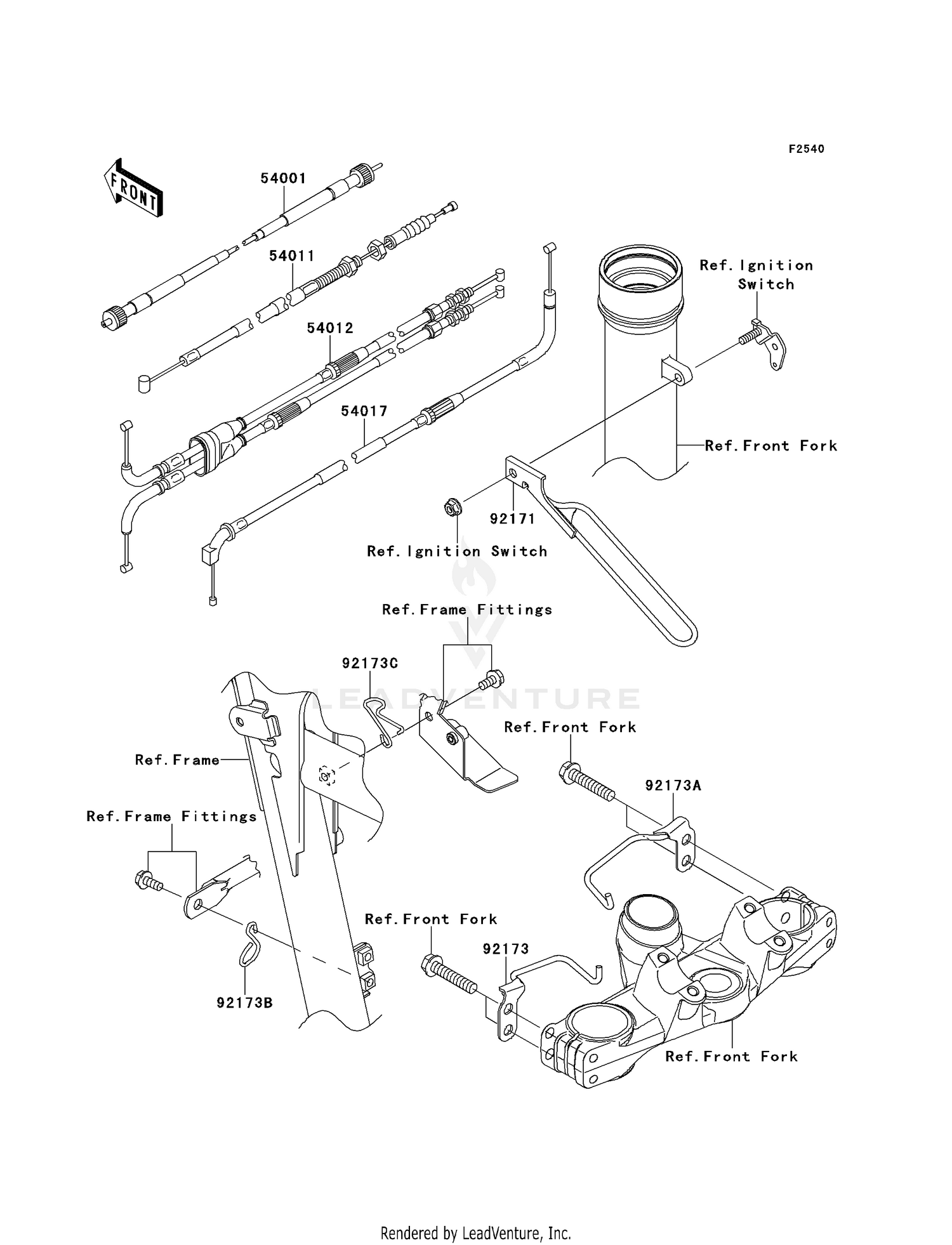 F2540

FRONT

54001

54011

54012

54017

Ref. Ignition Switch

Ref. Front Fork

92171

Ref. Ignition Switch

Ref. Frame Fittings

92173C

LEADVENTURE

Ref. Front Fork

Ref. Frame

92173A

Ref. Frame Fittings

Ref. Front Fork

92173

92173B

Ref. Front Fork

Rendered by LeadVenture, Inc.