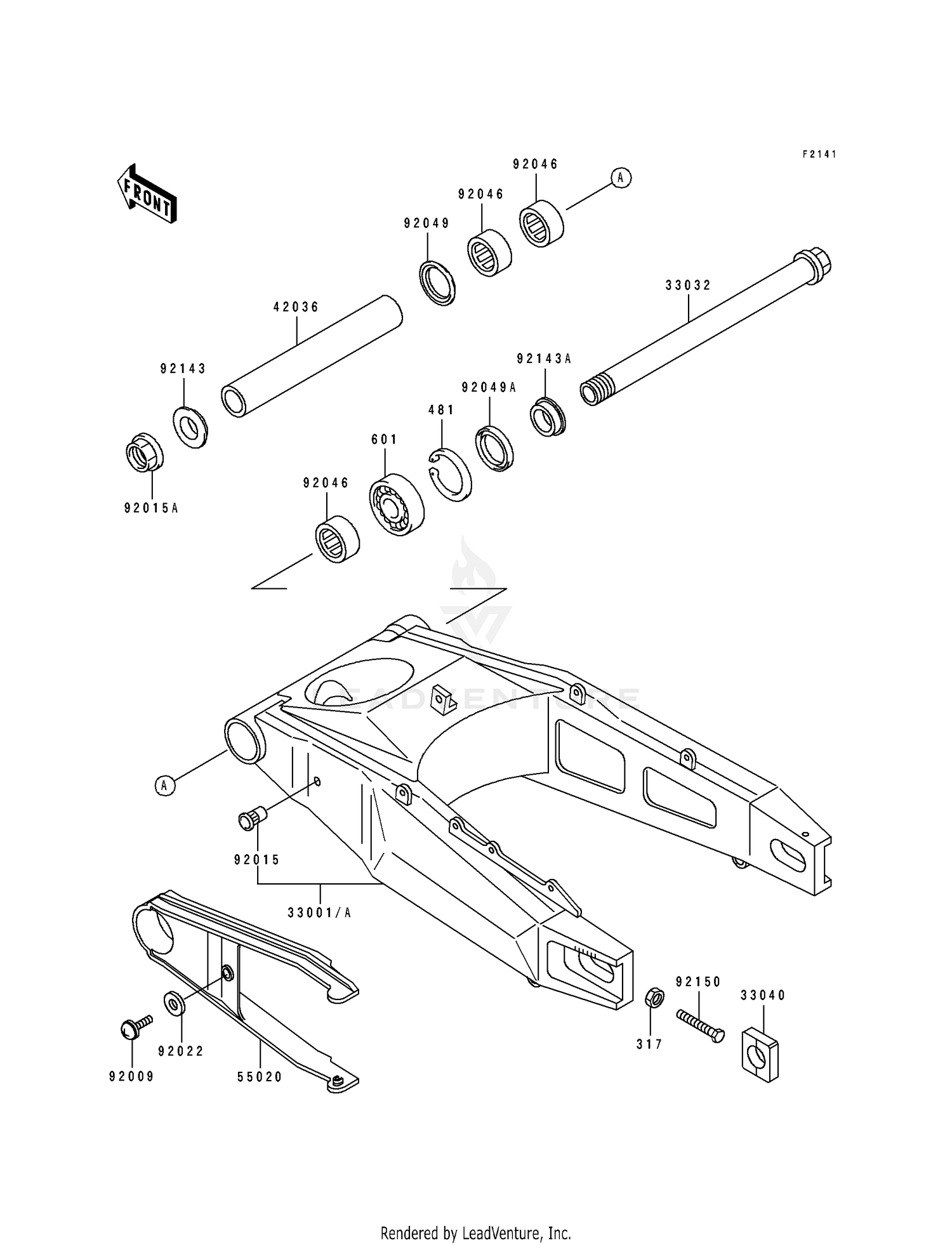 F2141

FRONT

92046

A

92046

92049

33032

42036

92143A

92143

92049A

481

601

92015A

92046

LEADVENTURE

A

92015

33001/A

92150

33040

317

92022

92009

55020

Rendered by LeadVenture, Inc.