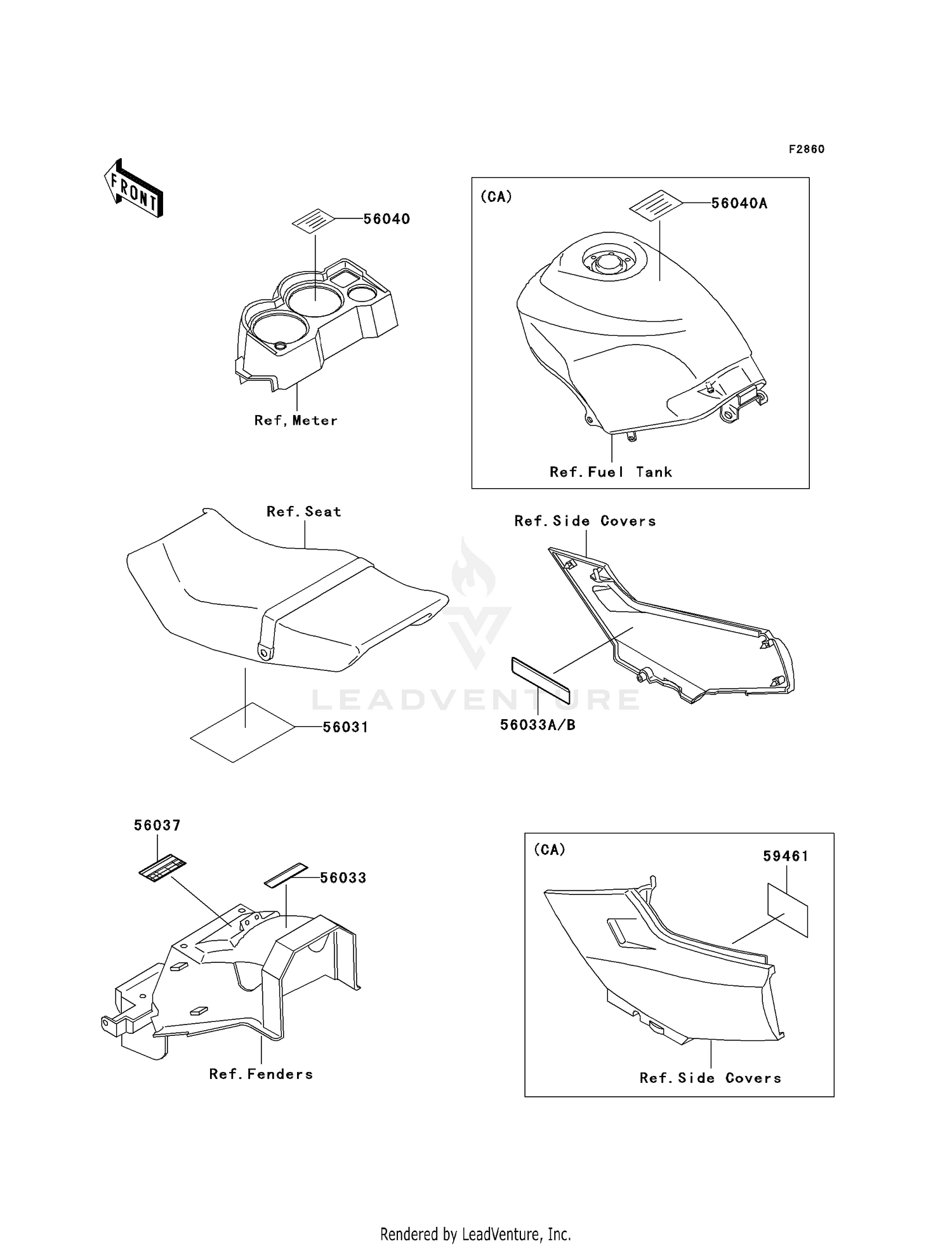 F2860

FRONT

56040

Ref, Meter

(CA)

56040A

Ref. Fuel Tank

Ref. Seat

56031

Ref. Side Covers

56033A/B

LEADVENTURE

56037

56033

Ref. Fenders

(CA)

59461

Ref. Side Covers

Rendered by LeadVenture, Inc.