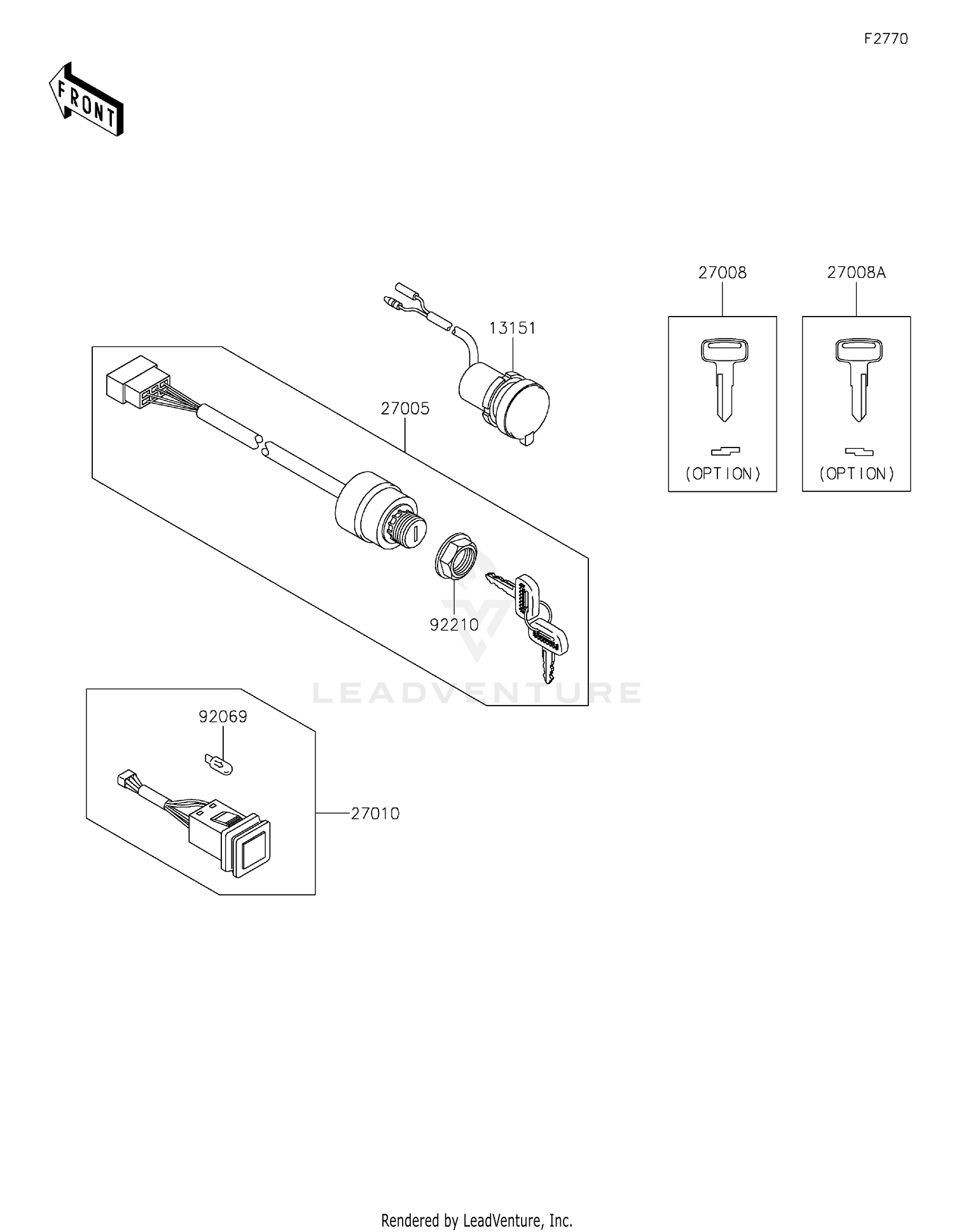 F2770

FRONT

27008

27008A

13151

27005

(OPTION)

(OPTION)

92210

LEADVENTURE

92069

27010

Rendered by LeadVenture, Inc.