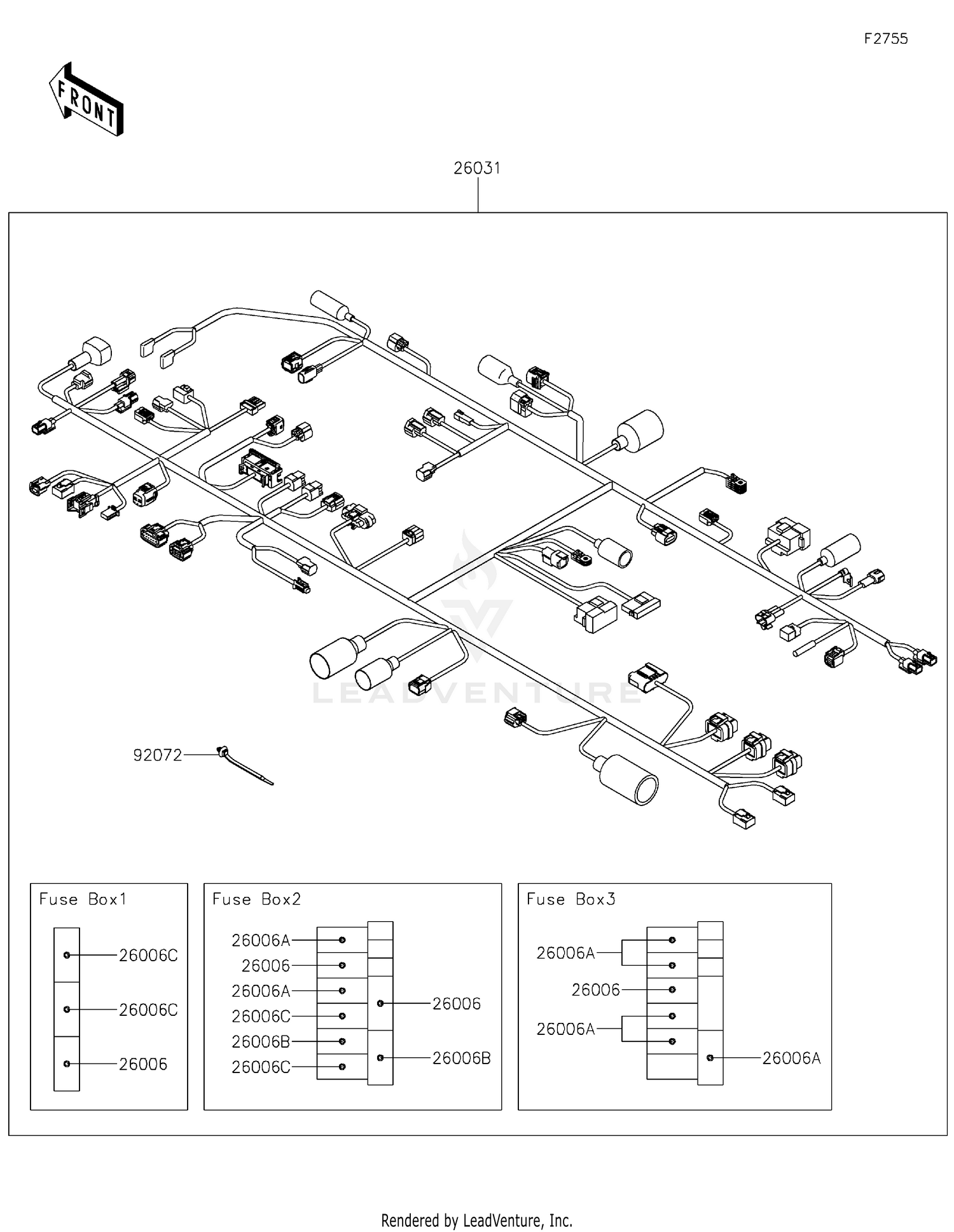 F2755

FRONT

26031

LEADVENTURE

92072

Fuse Box1

26006C
26006C
26006

Fuse Box2

26006A
26006
26006A
26006C
26006B
26006C
26006
26006B

Fuse Box3

26006A
26006
26006A
26006A

Rendered by LeadVenture, Inc.