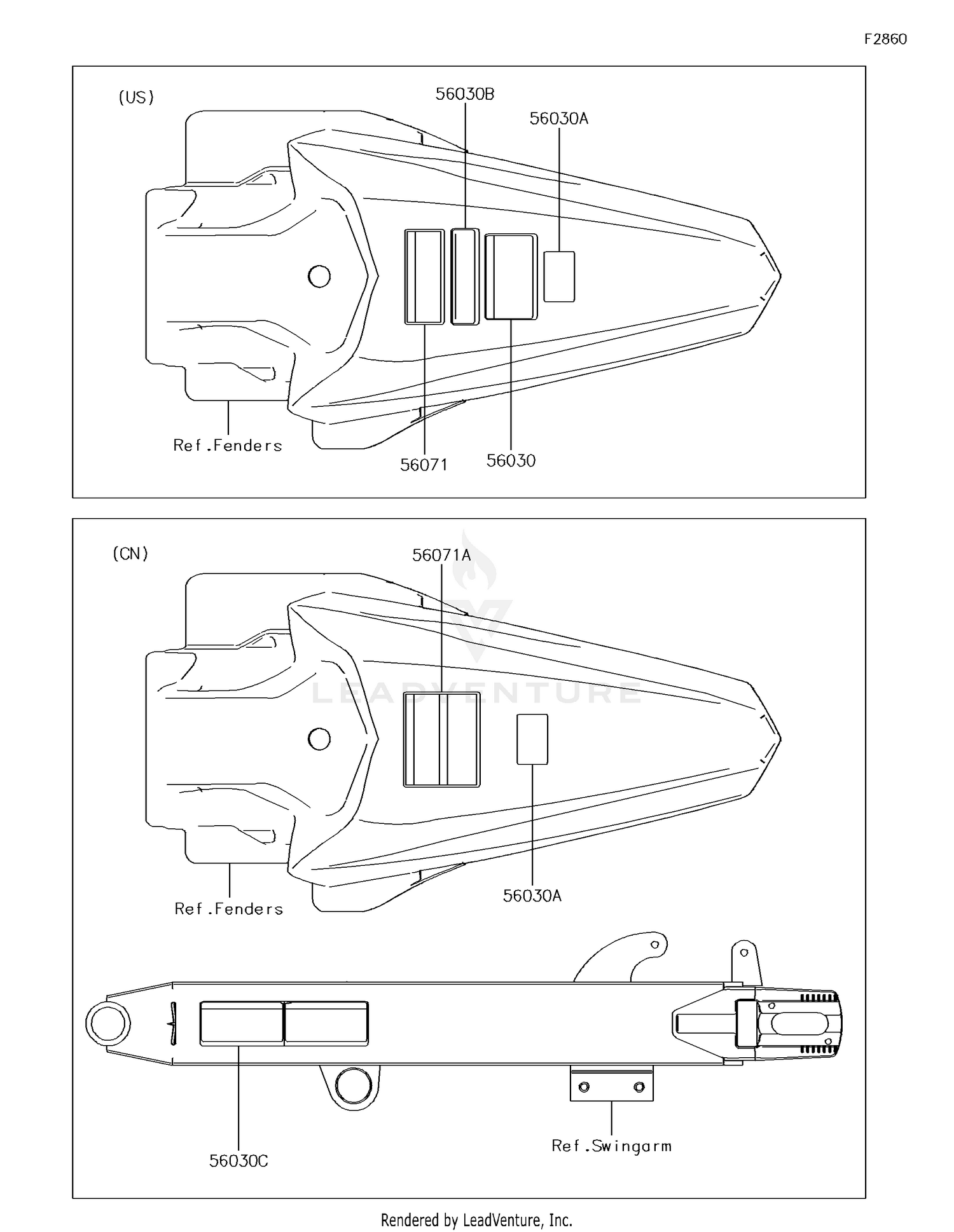 F2860

(US)

56030B

56030A

Ref.Fenders

56071

56030

(CN)

56071A

LEADVENTURE

Ref.Fenders

56030A

56030C

Ref.Swingarm

Rendered by LeadVenture, Inc.