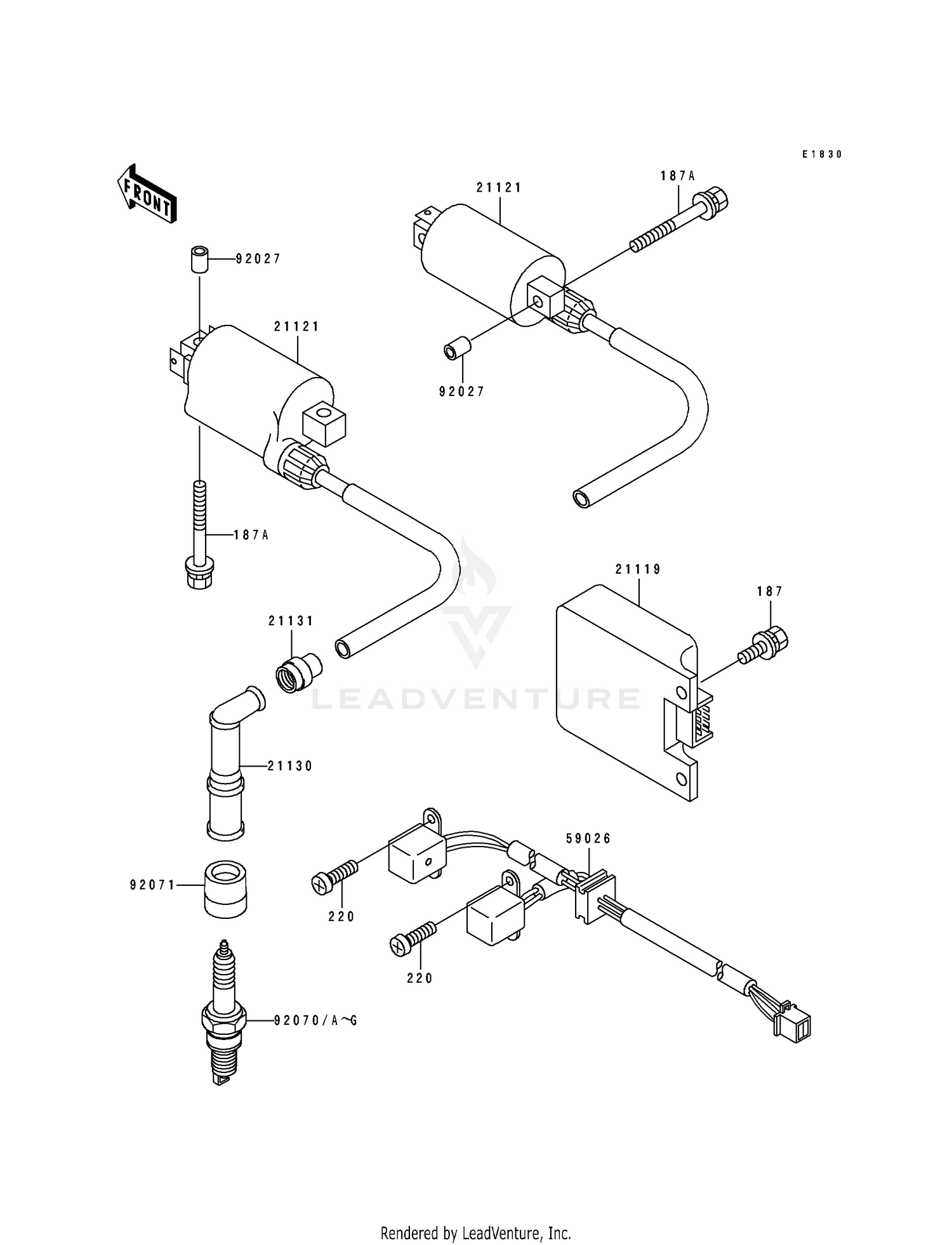 E1830

FRONT

21121

187A

92027

21121

92027

187A

21119

187

21131

LEADVENTURE

21130

59026

92071

220

220

92070/A~G

Rendered by LeadVenture, Inc.