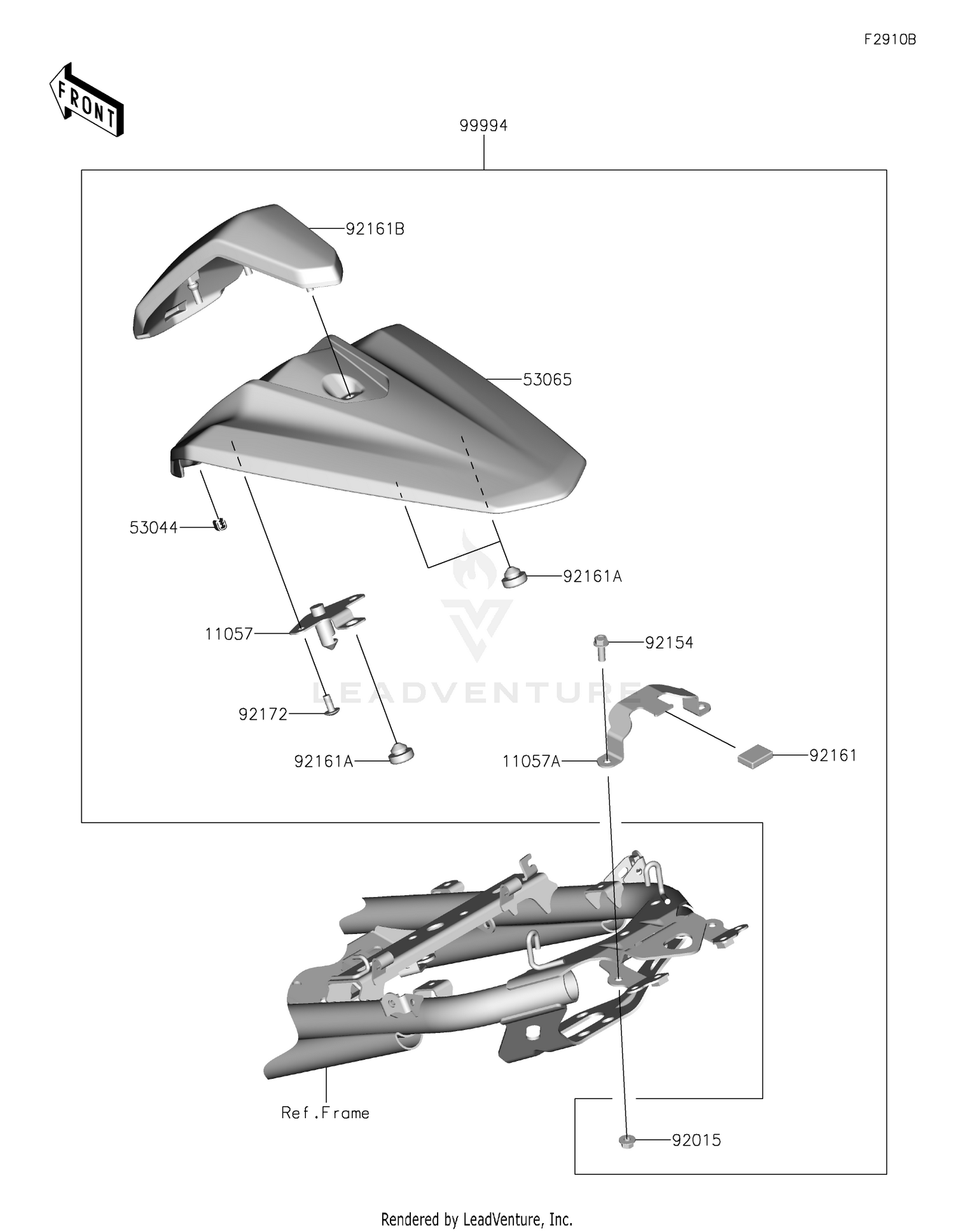 F2910B

FRONT

99994

92161B

53065

53044

92161A

11057

92154

LEADVENTURE

92172

92161A

11057A

92161

Ref.Frame

92015

Rendered by LeadVenture, Inc.