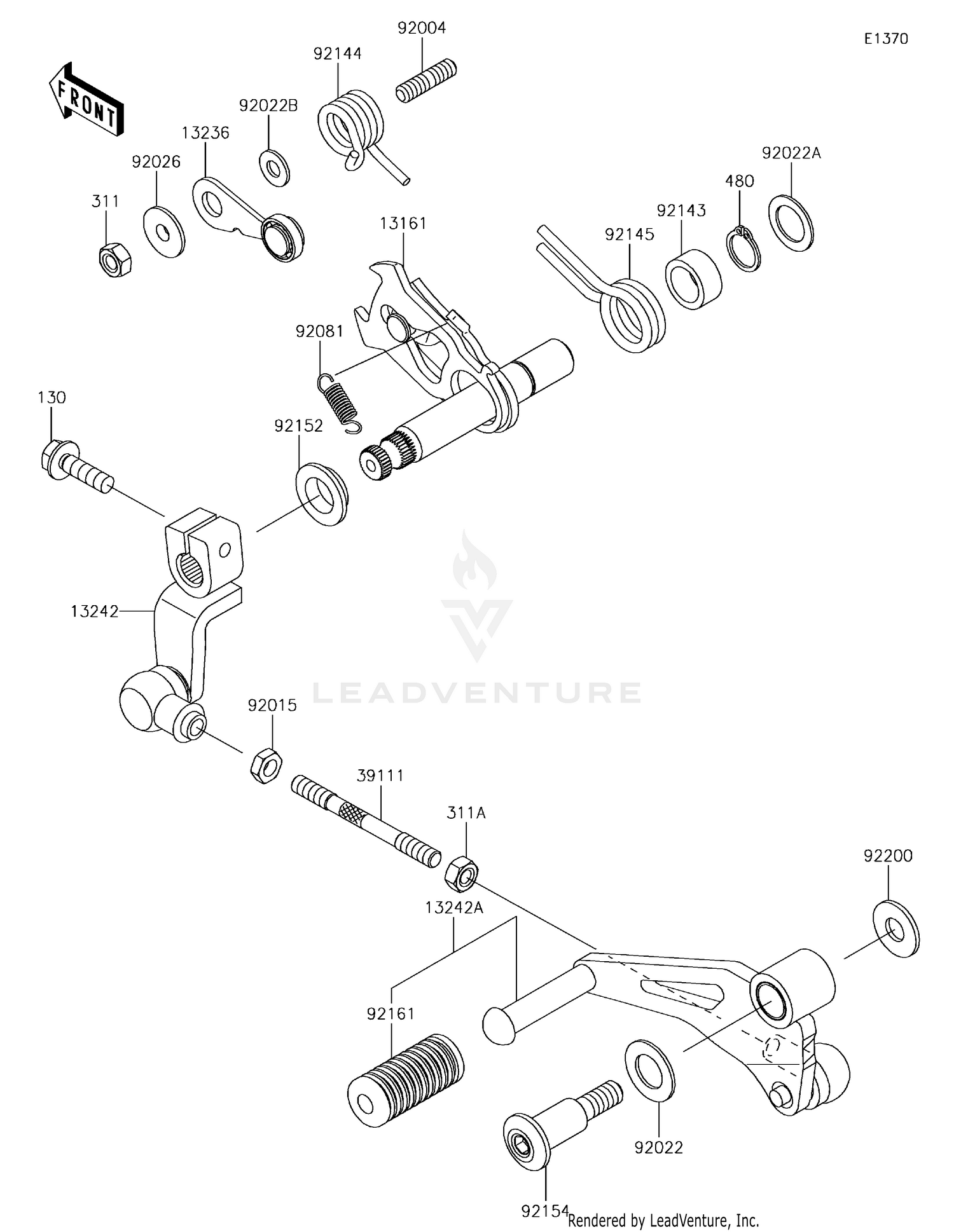 E1370

FRONT

92004
92144
92022B
13236
92026
311
92022A
480
92143
92145
13161
92081
130
92152
13242
LEADVENTURE
92015
39111
311A
92200
13242A
92161
92022
92154
Rendered by LeadVenture, Inc.