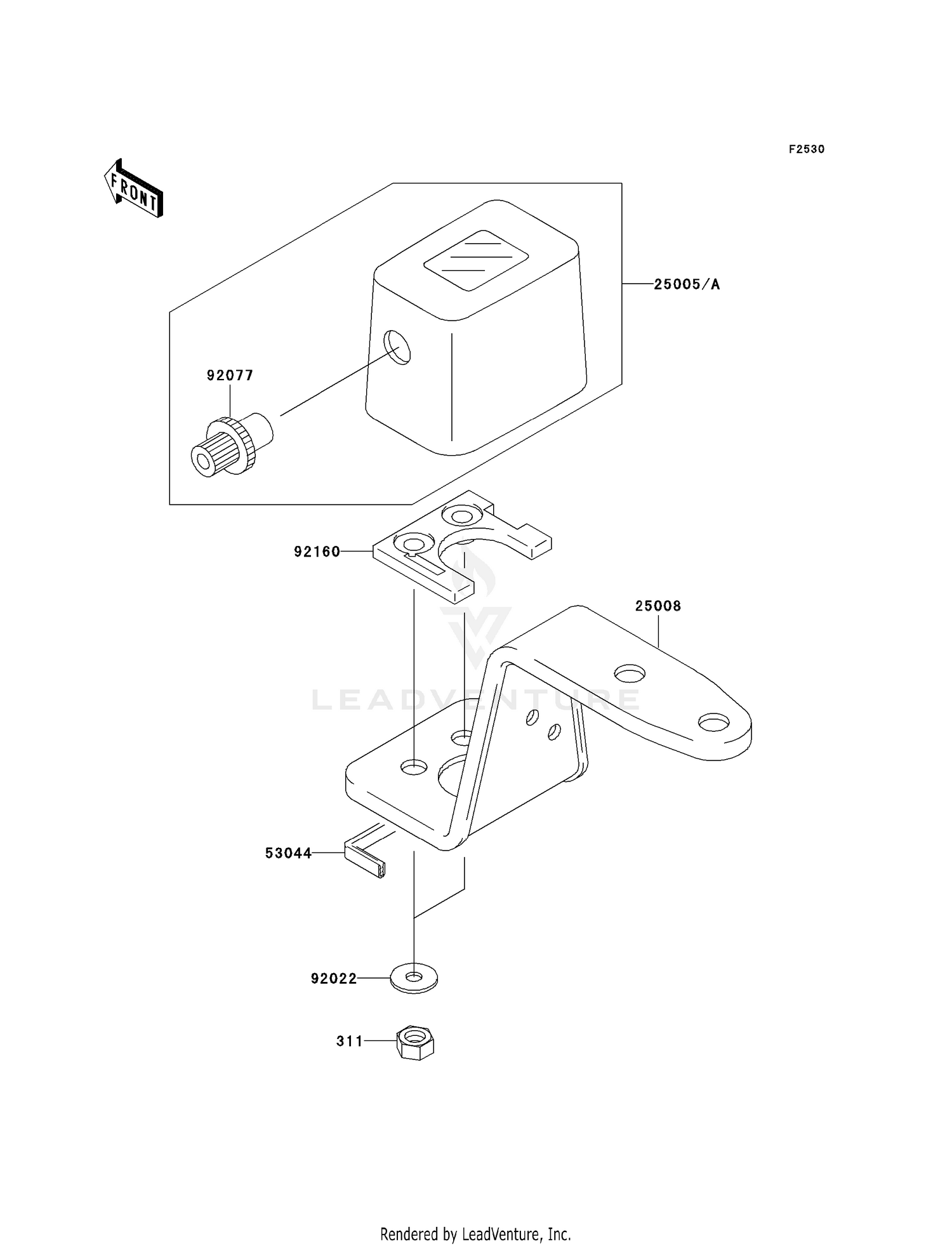 F2530

FRONT

25005/A

92077

92160

25008

LEADVENTURE

53044

92022

311

Rendered by LeadVenture, Inc.