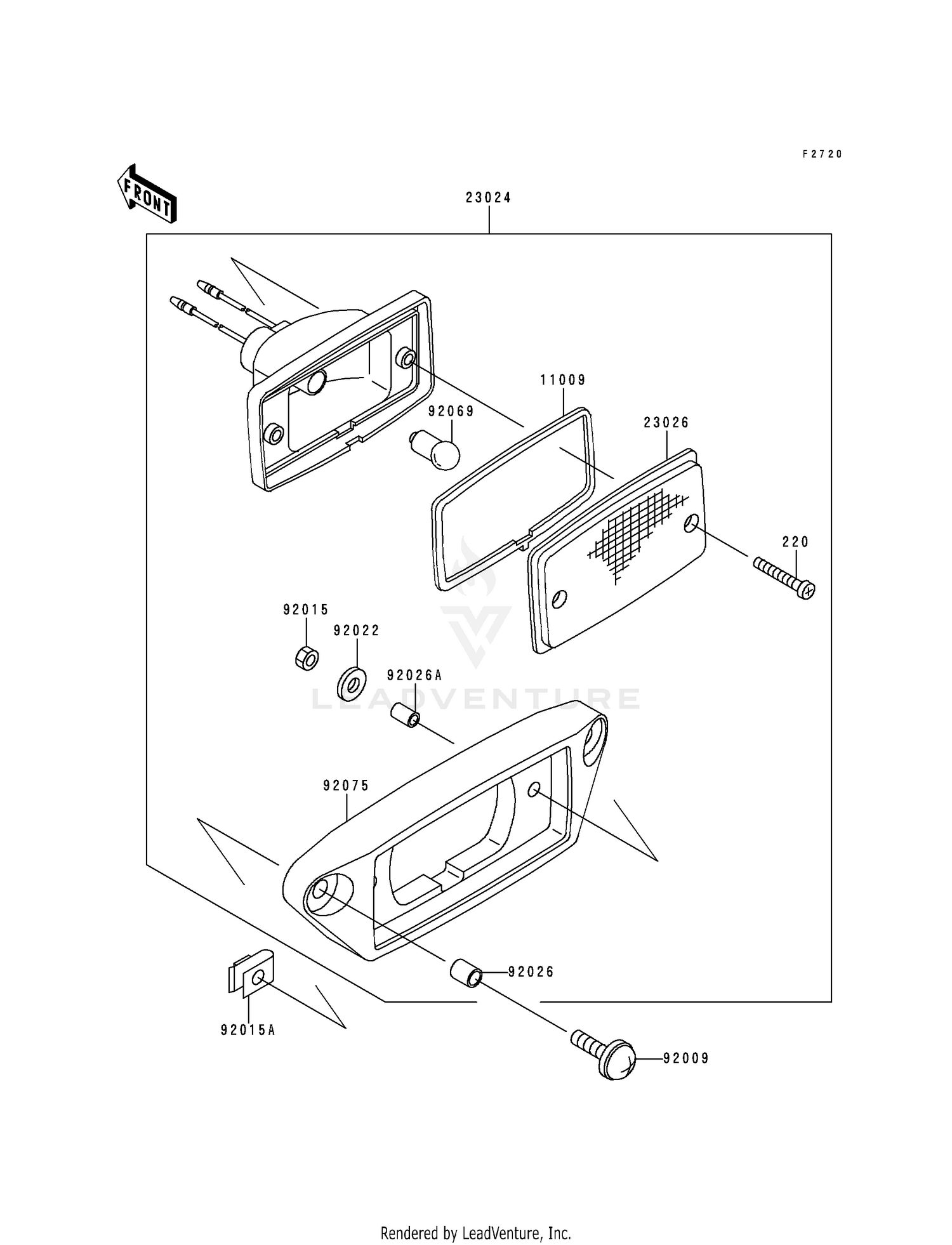 F2720

FRONT

23024

11009

92069

23026

220

92015

92022

92026A

LEADVENTURE

92075

92026

92015A

92009

Rendered by LeadVenture, Inc.