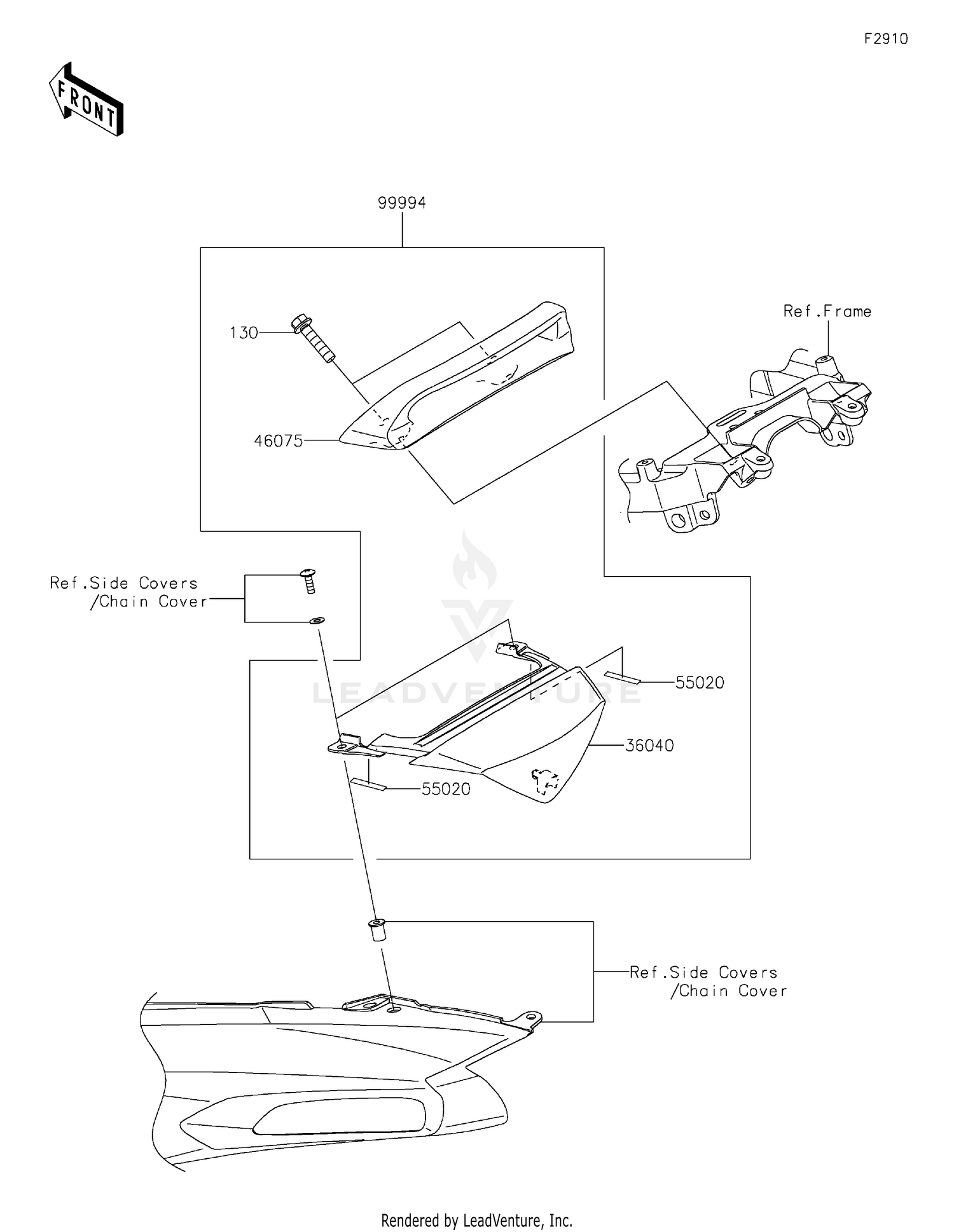 F2910

FRONT

99994

Ref.Frame

130

46075

Ref.Side Covers /Chain Cover

LEADVENTURE

55020

36040

55020

Ref.Side Covers /Chain Cover

Rendered by LeadVenture, Inc.