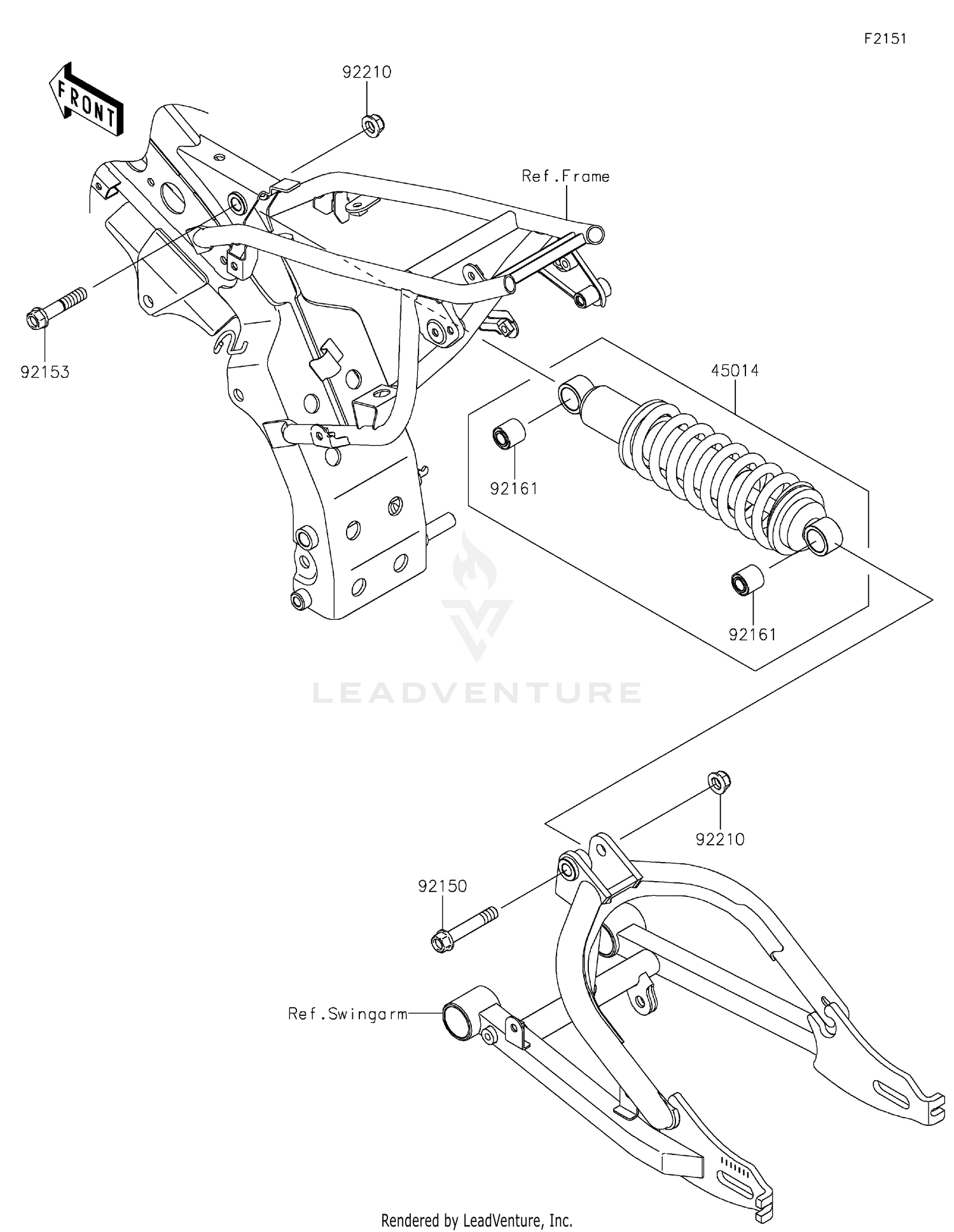 F2151

FRONT

92210

Ref.Frame

92153

45014

92161

92161

LEADVENTURE

92210

92150

Ref.Swingarm

Rendered by LeadVenture, Inc.