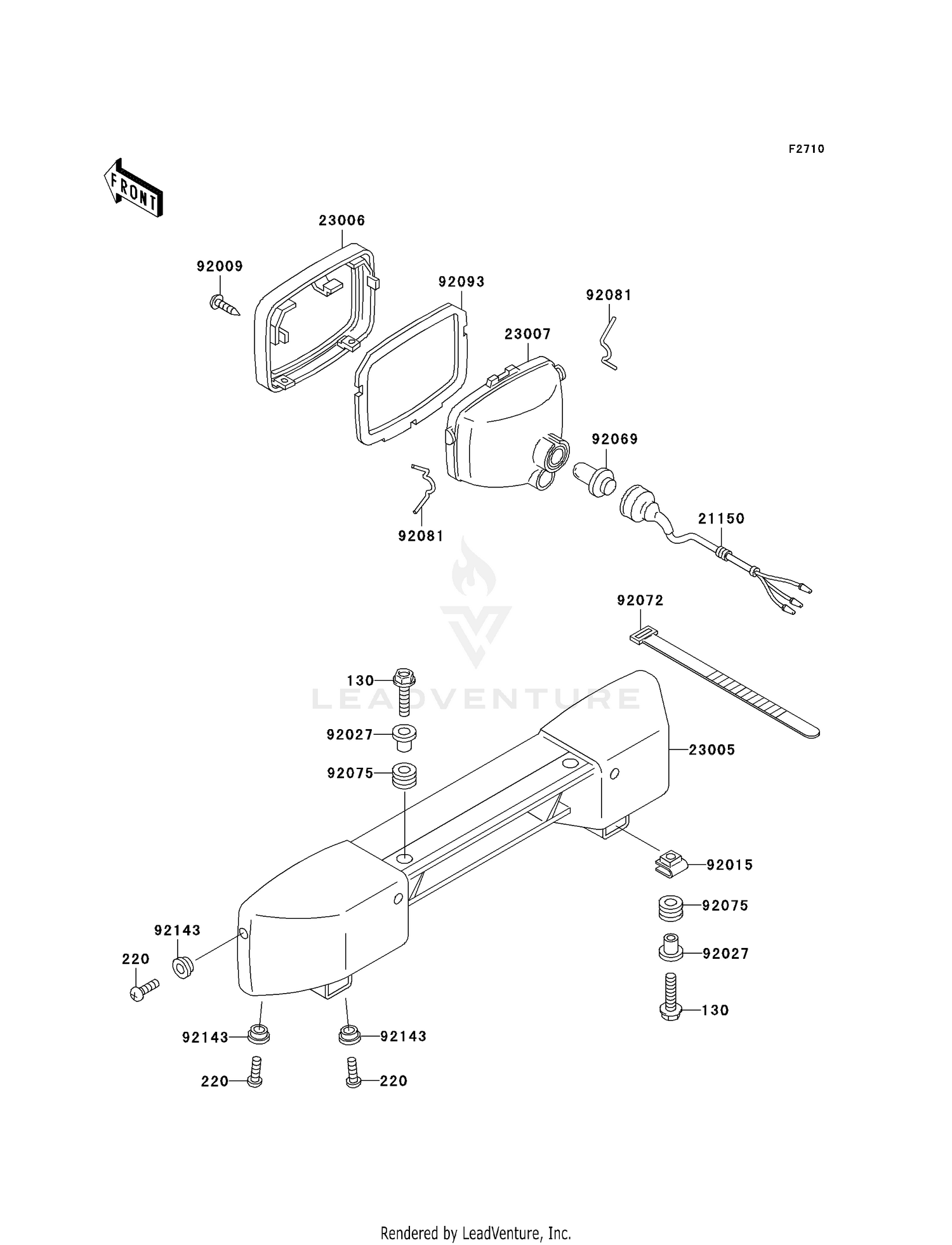 F2710

FRONT

23006

92009

92093

92081

23007

92069

92081

21150

92072

LEADVENTURE

130

92027

92075

23005

92015

92075

92027

130

92143

220

92143

92143

220

220

Rendered by LeadVenture, Inc.