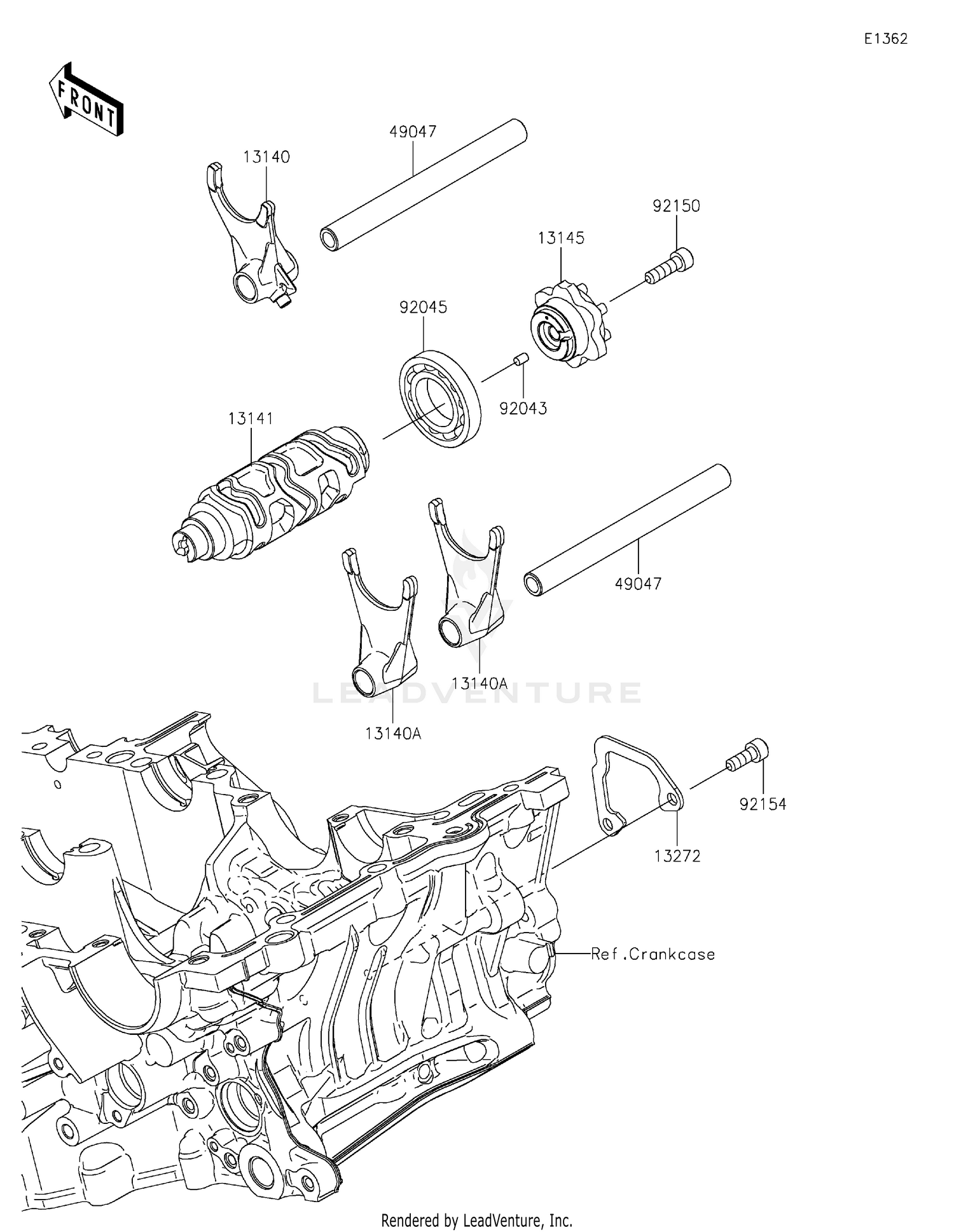 E1362

FRONT

49047

13140

92150

13145

92045

92043

13141

49047

13140A

LEADVENTURE

13140A

92154

13272

Ref.Crankcase

Rendered by LeadVenture, Inc.