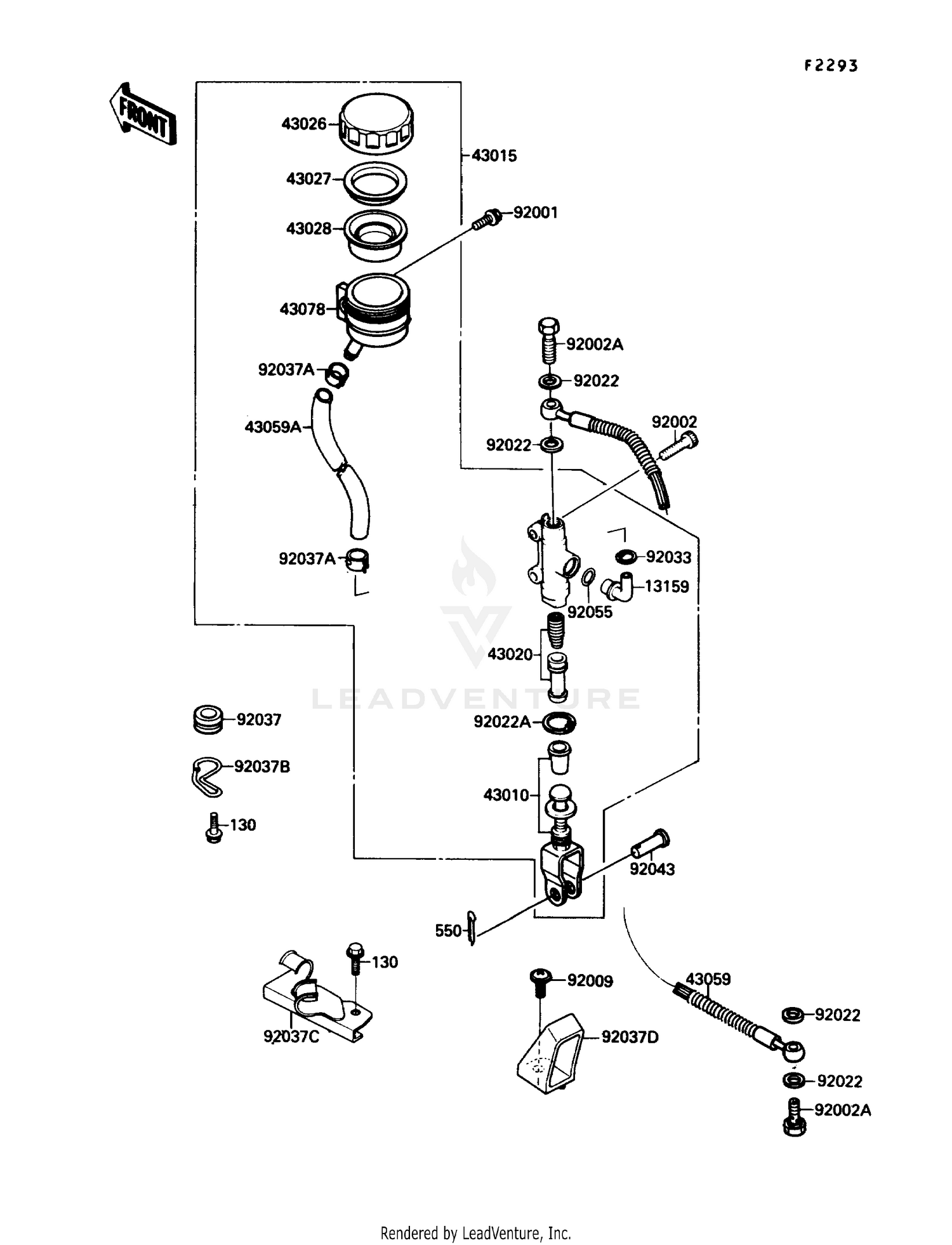 F2293

FRONT

43026
43015
43027
43028
92001
43078
92002A
92037A
92022
43059A
92002
92022
92037A
92033
13159
92055
43020
LEADVENTURE
92037
92022A
92037B
43010
130
92043
550
130
92009
43059
92022
92037C
92037D
92022
92002A

Rendered by LeadVenture, Inc.