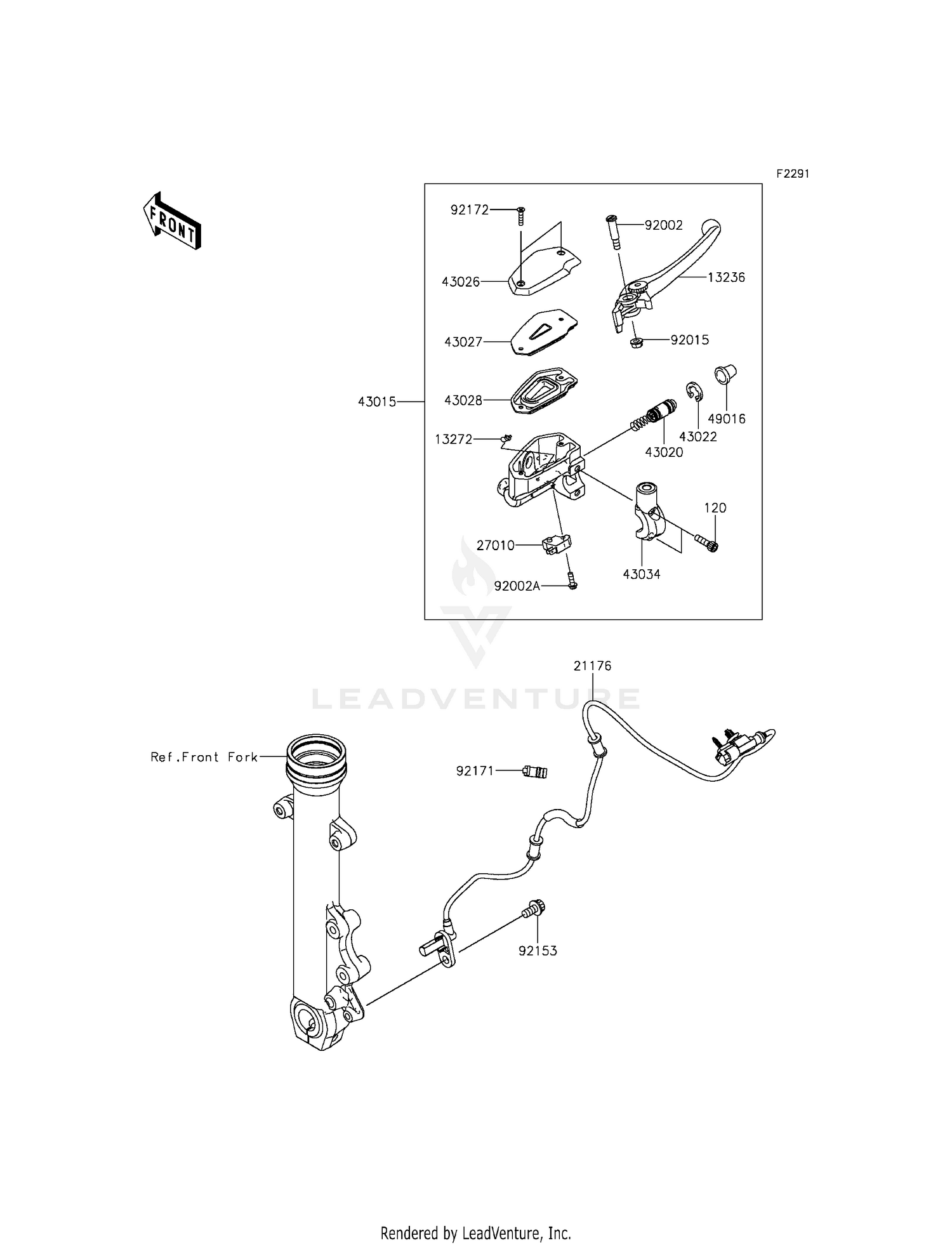 F2291

FRONT

92172

92002

43026

13236

43027

92015

43015

43028

49016

13272

43022

43020

120

27010

43034

92002A

LEADVENTURE

21176

Ref.Front Fork

92171

92153

Rendered by LeadVenture, Inc.