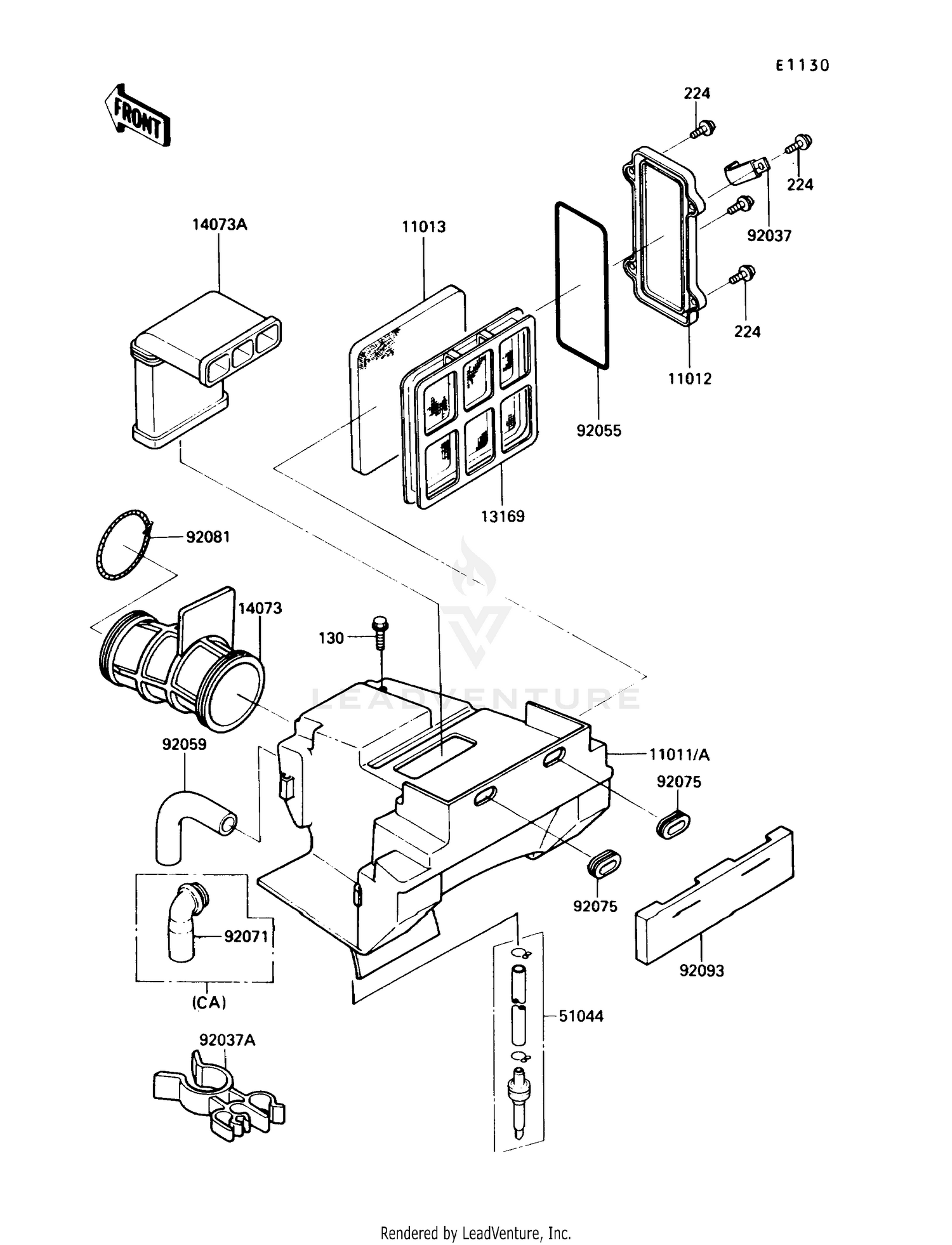 E1130

FRONT

224

224

92037

224

14073A

11013

11012

92055

13169

92081

14073

130

LEADVENTURE

92059

11011/A

92075

92075

92071

(CA)

92093

51044

92037A

Rendered by LeadVenture, Inc.