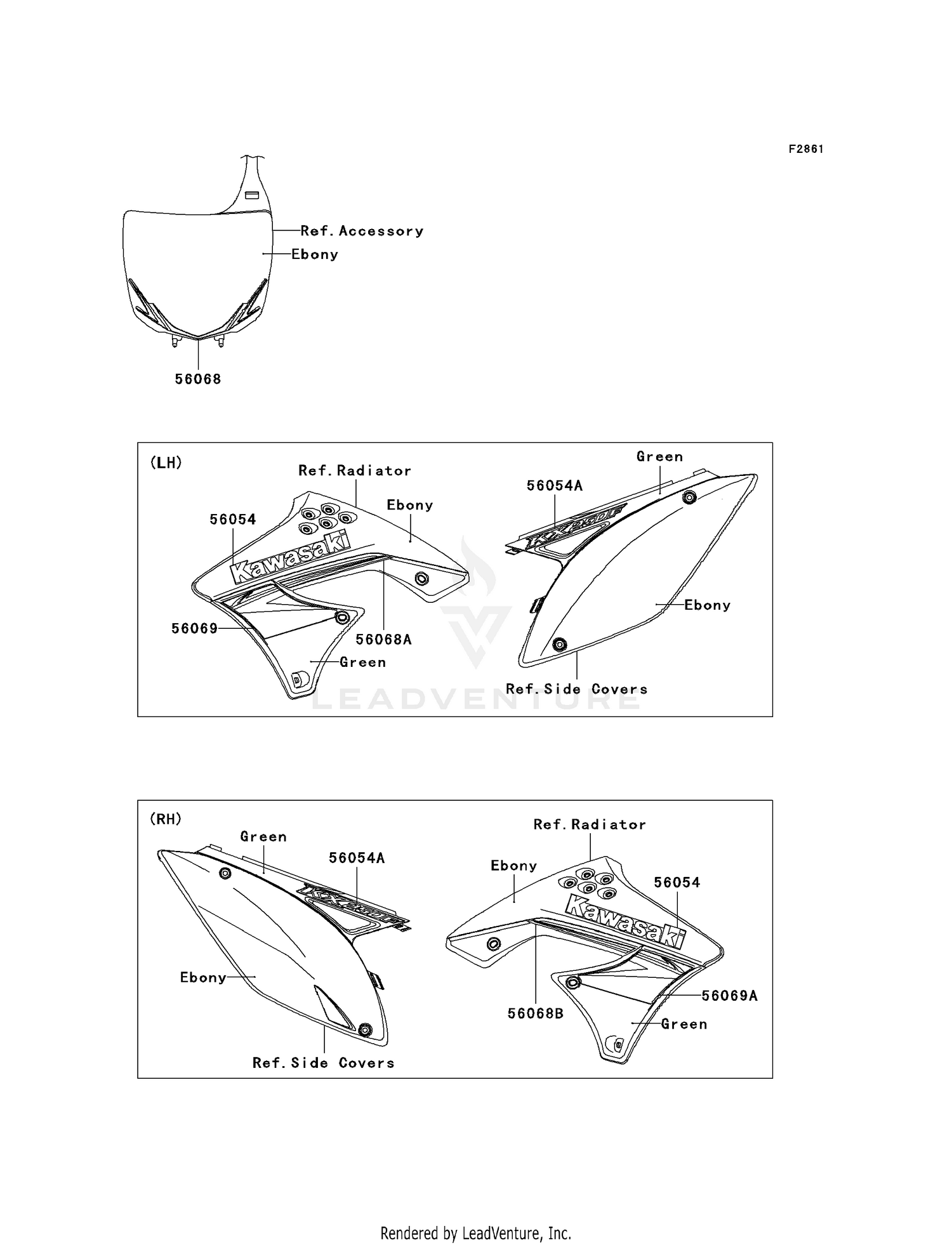 F2861

Ref. Accessory
Ebony
56068

(LH)
Ref. Radiator
Ebony
56054
Kawasaki
56069
56068A
Green
Green
56054A
KX250F
Ebony
Ref. Side Covers

LEADVENTURE

(RH)
Green
56054A
KX250F
Ebony
Ref. Side Covers
Ref. Radiator
Ebony
56054
Kawasaki
56068B
56069A
Green

Rendered by LeadVenture, Inc.