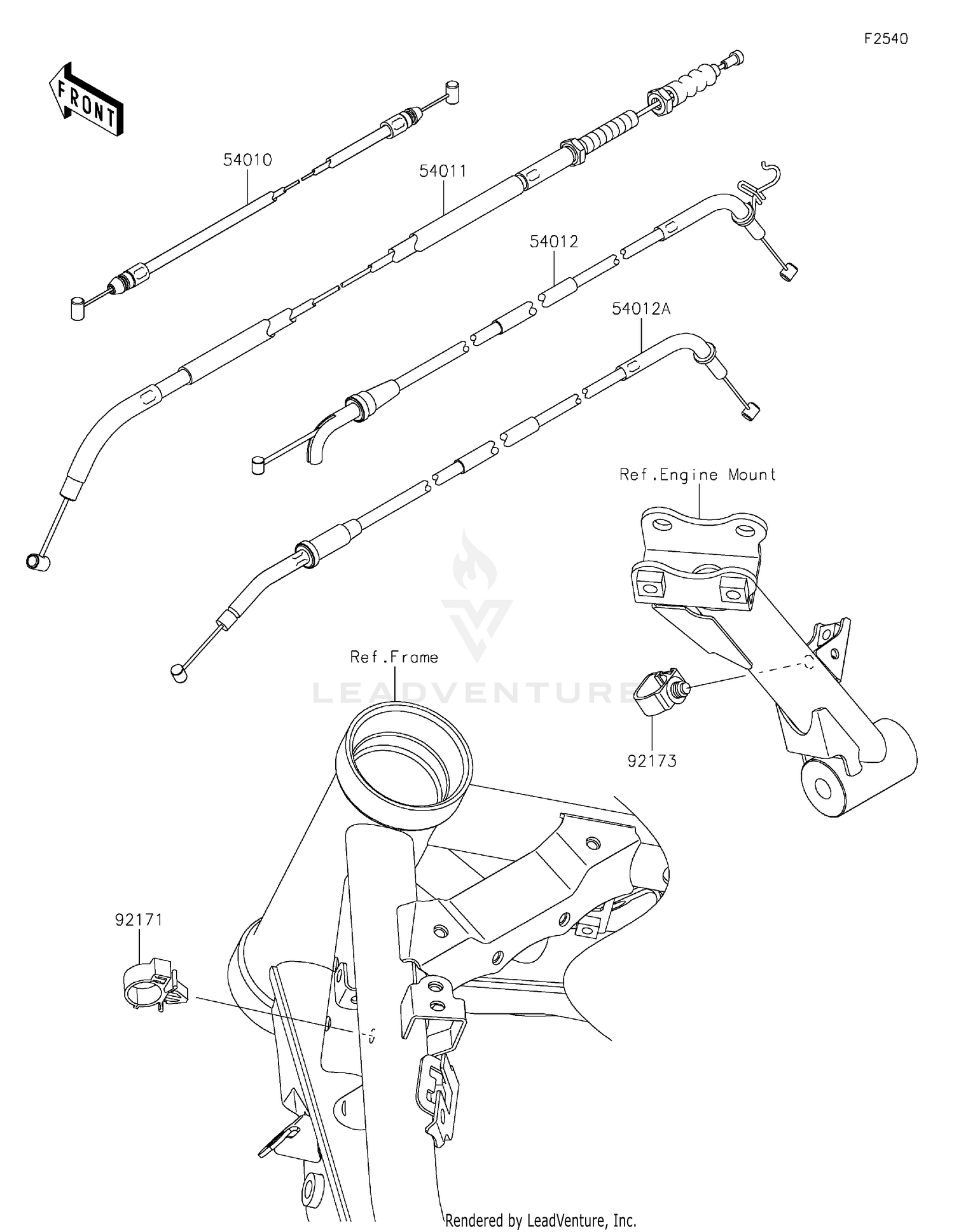 F2540

FRONT

54010

54011

54012

54012A

Ref.Engine Mount

Ref.Frame

LEADVENTURE

92173

92171

Rendered by LeadVenture, Inc.