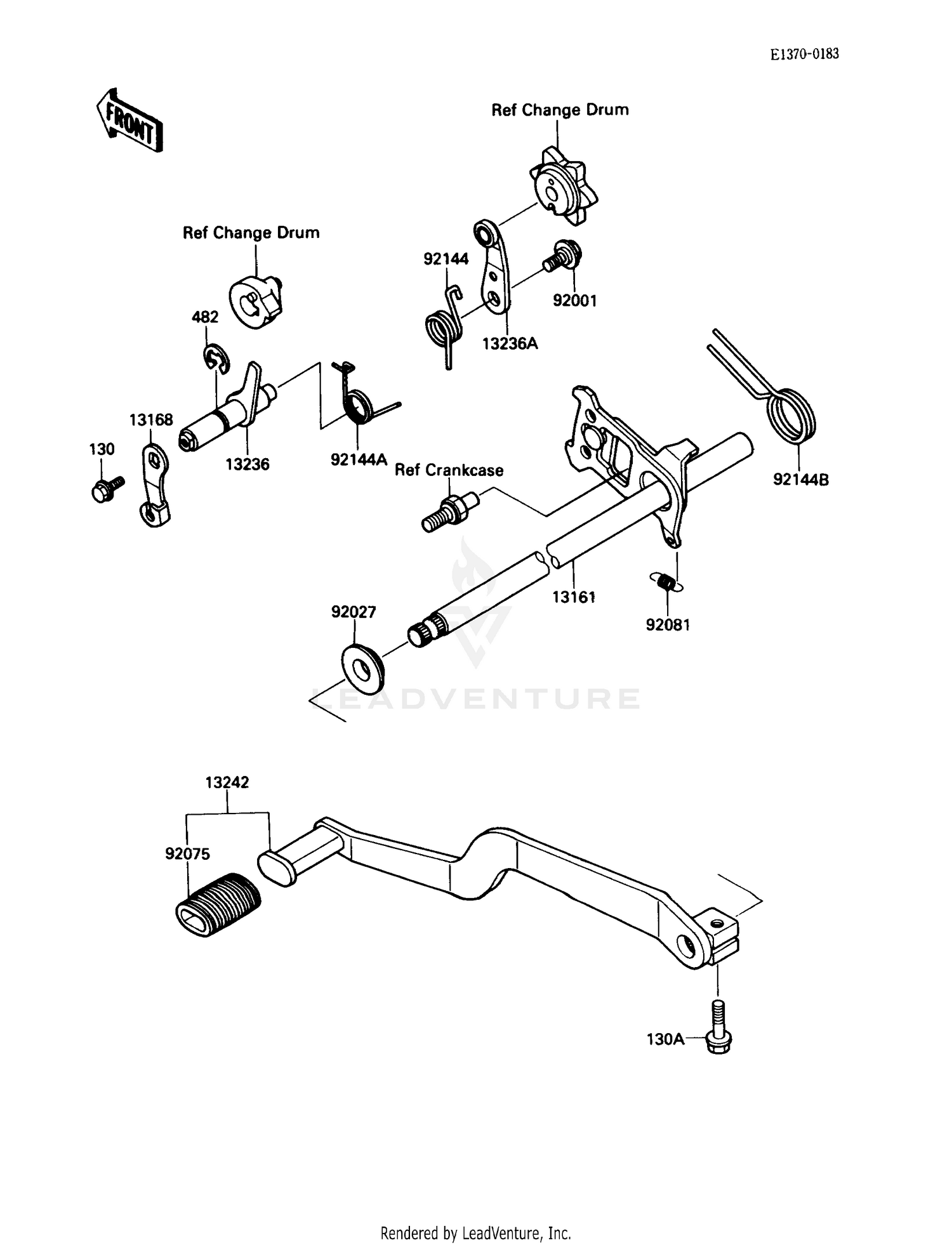 E1370-0183

FRONT

Ref Change Drum

Ref Change Drum

92144

92001

13236A

482

13168

130

13236

92144A

Ref Crankcase

92144B

13161

92081

92027

LEADVENTURE

13242

92075

130A

Rendered by LeadVenture, Inc.