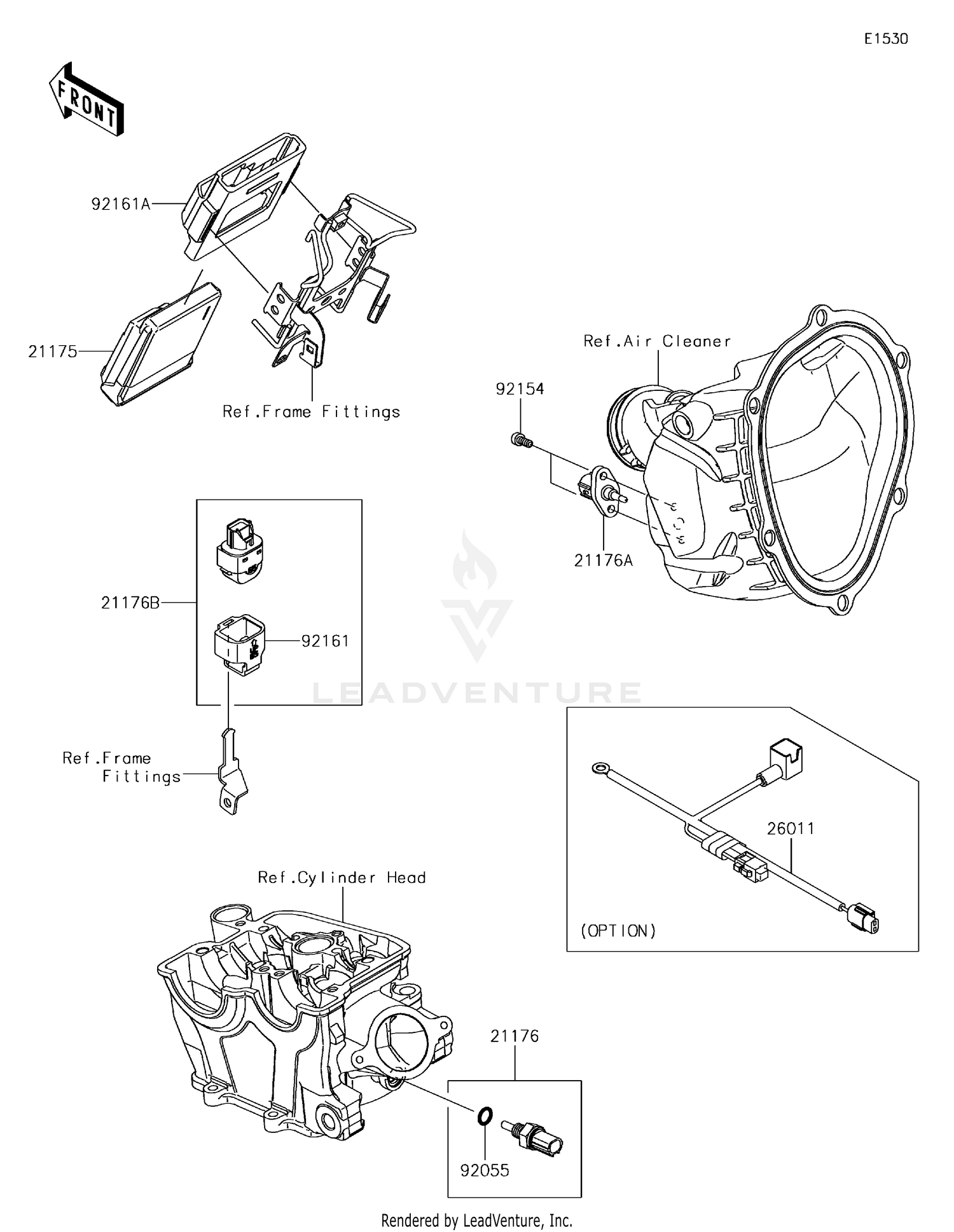 E1530

FRONT

92161A

21175

Ref.Frame Fittings

Ref.Air Cleaner

92154

21176A

21176B

92161

LEADVENTURE

Ref.Frame Fittings

26011

(OPTION)

Ref.Cylinder Head

21176

92055

Rendered by LeadVenture, Inc.