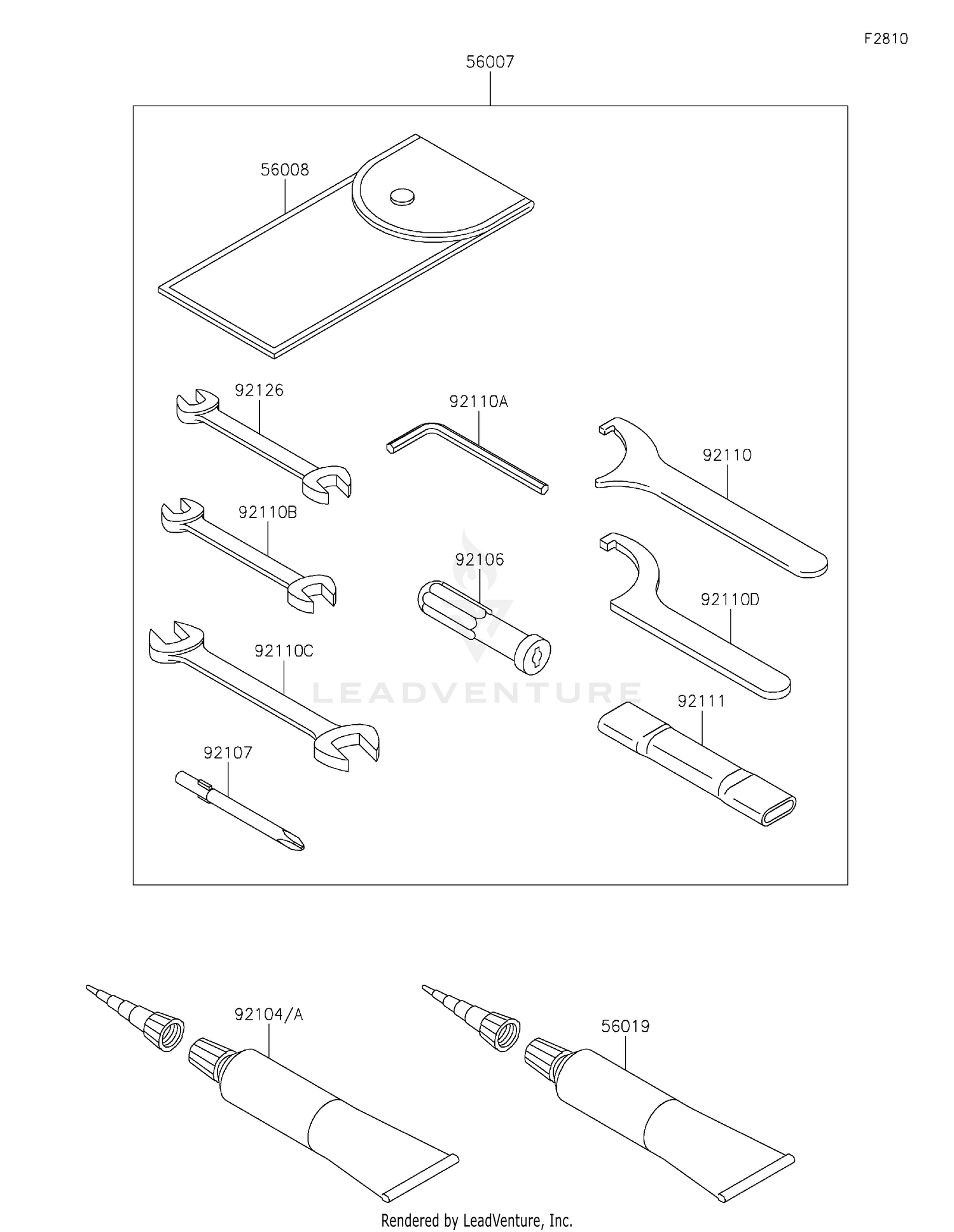 F2810

56007

56008

92126

92110A

92110

92110B

92106

92110D

92110C

LEADVENTURE

92111

92107

92104/A

56019

Rendered by LeadVenture, Inc.