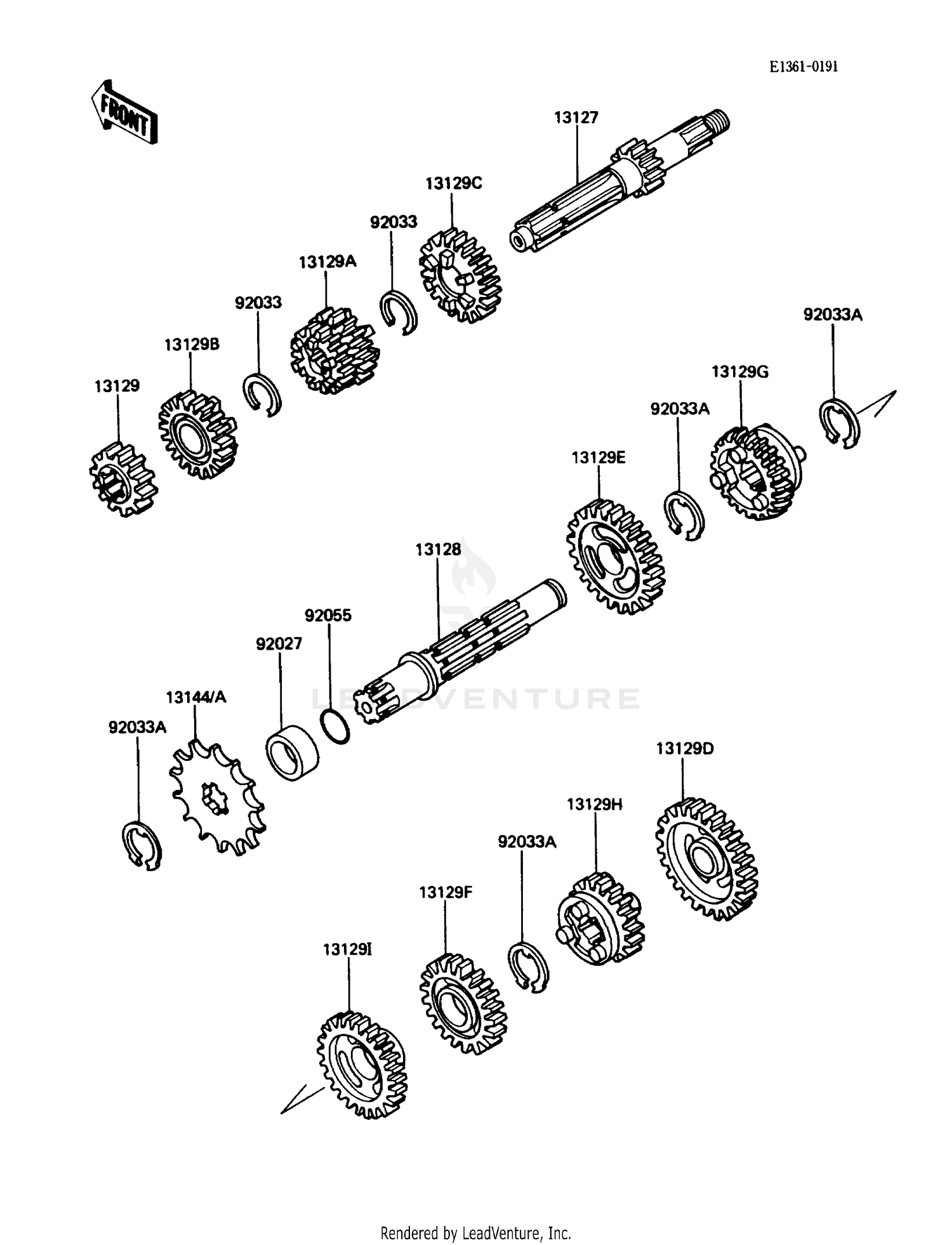 E1361-0191

FRONT

13127

13129C

92033

13129A

92033

13129B

13129

92033A

13129G

92033A

13129E

13128

92055

92027

13144/A

92033A

LEADVENTURE

13129D

13129H

92033A

13129F

13129I

Rendered by LeadVenture, Inc.