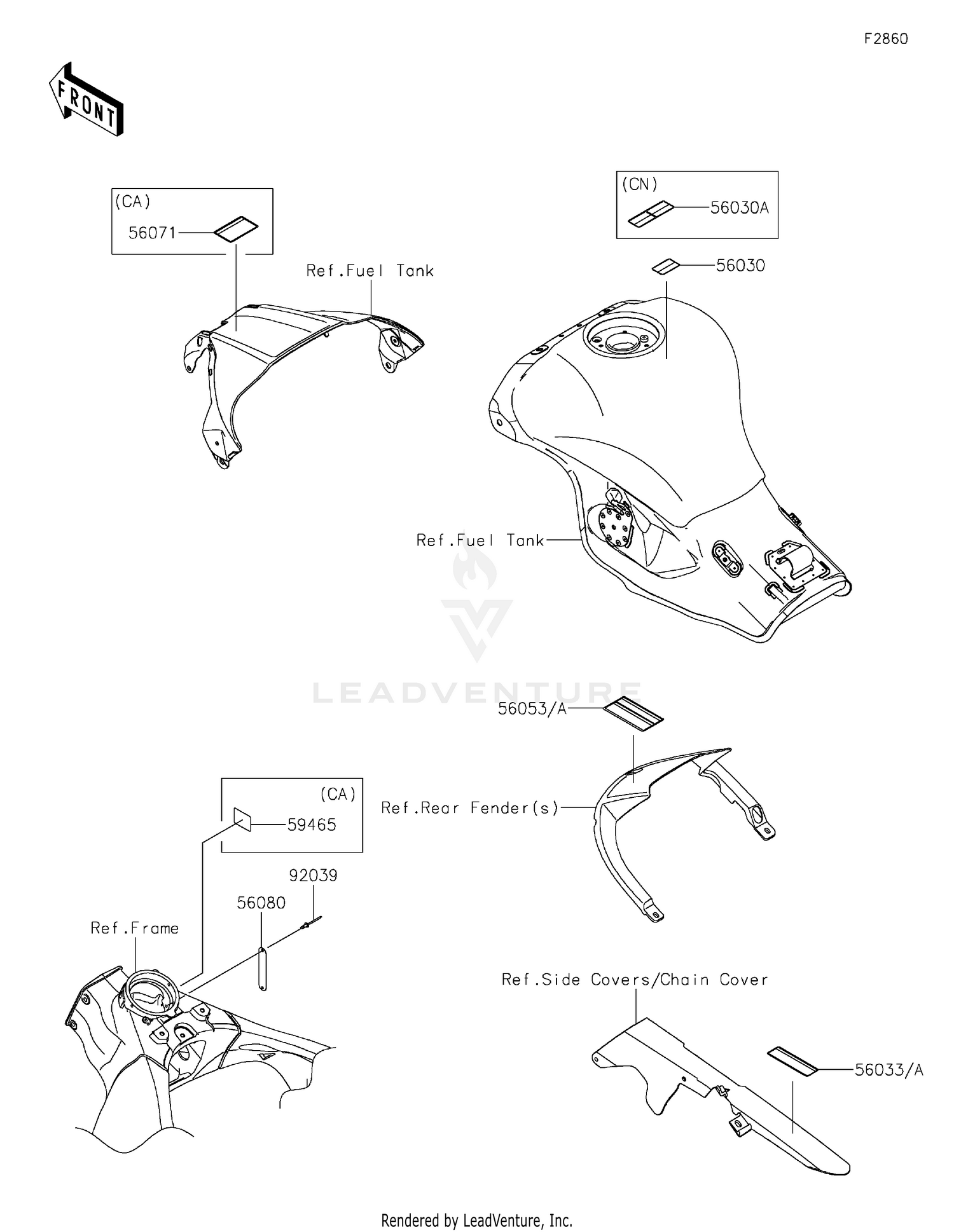 F2860

FRONT

(CA)
56071

Ref.Fuel Tank

(CN)
56030A

56030

Ref.Fuel Tank

LEADVENTURE

56053/A

Ref.Rear Fender(s)

(CA)
59465

92039

56080

Ref.Frame

Ref.Side Covers/Chain Cover

56033/A

Rendered by LeadVenture, Inc.