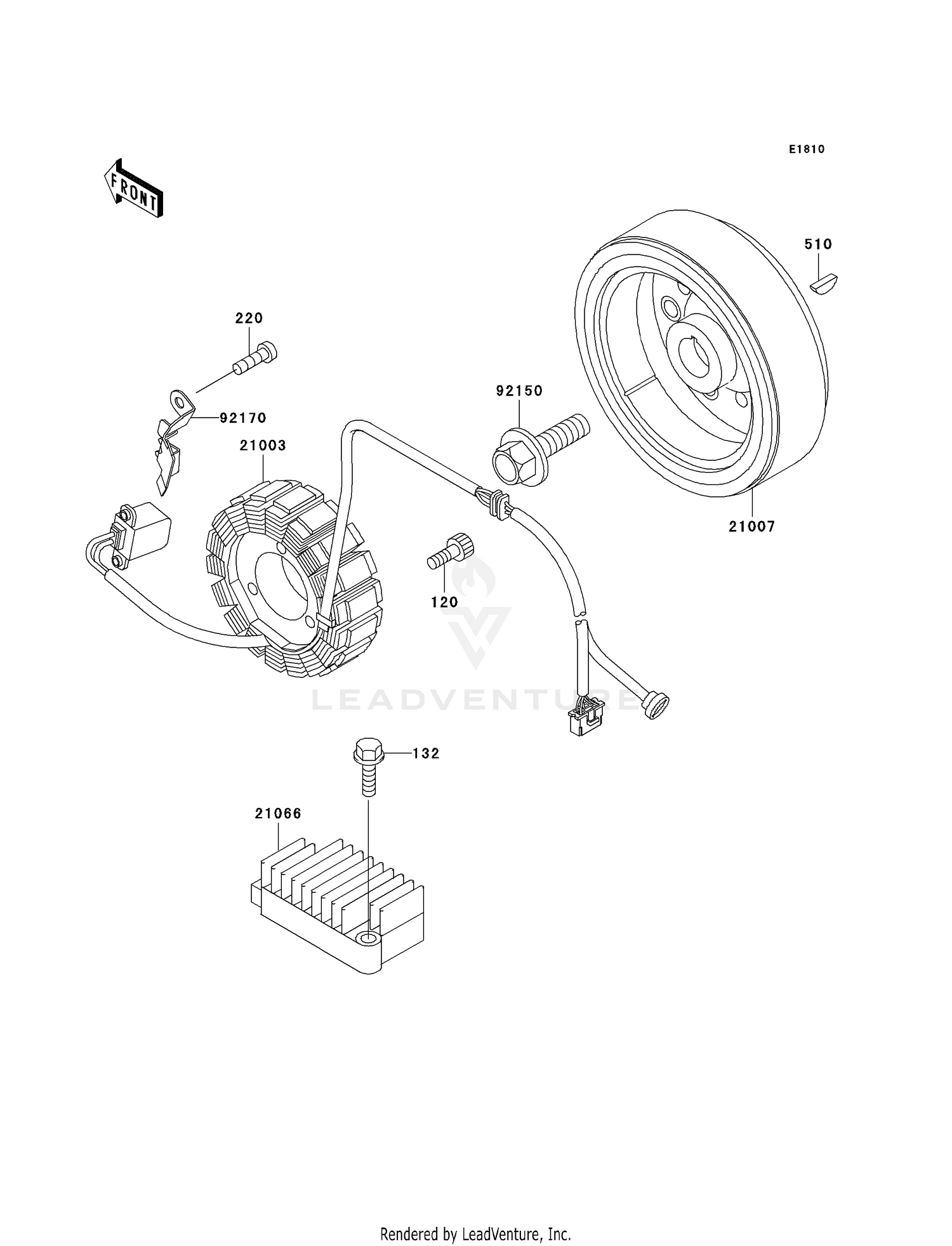 E1810

FRONT

510

220

92150

92170

21003

21007

120

LEADVENTURE

132

21066

Rendered by LeadVenture, Inc.