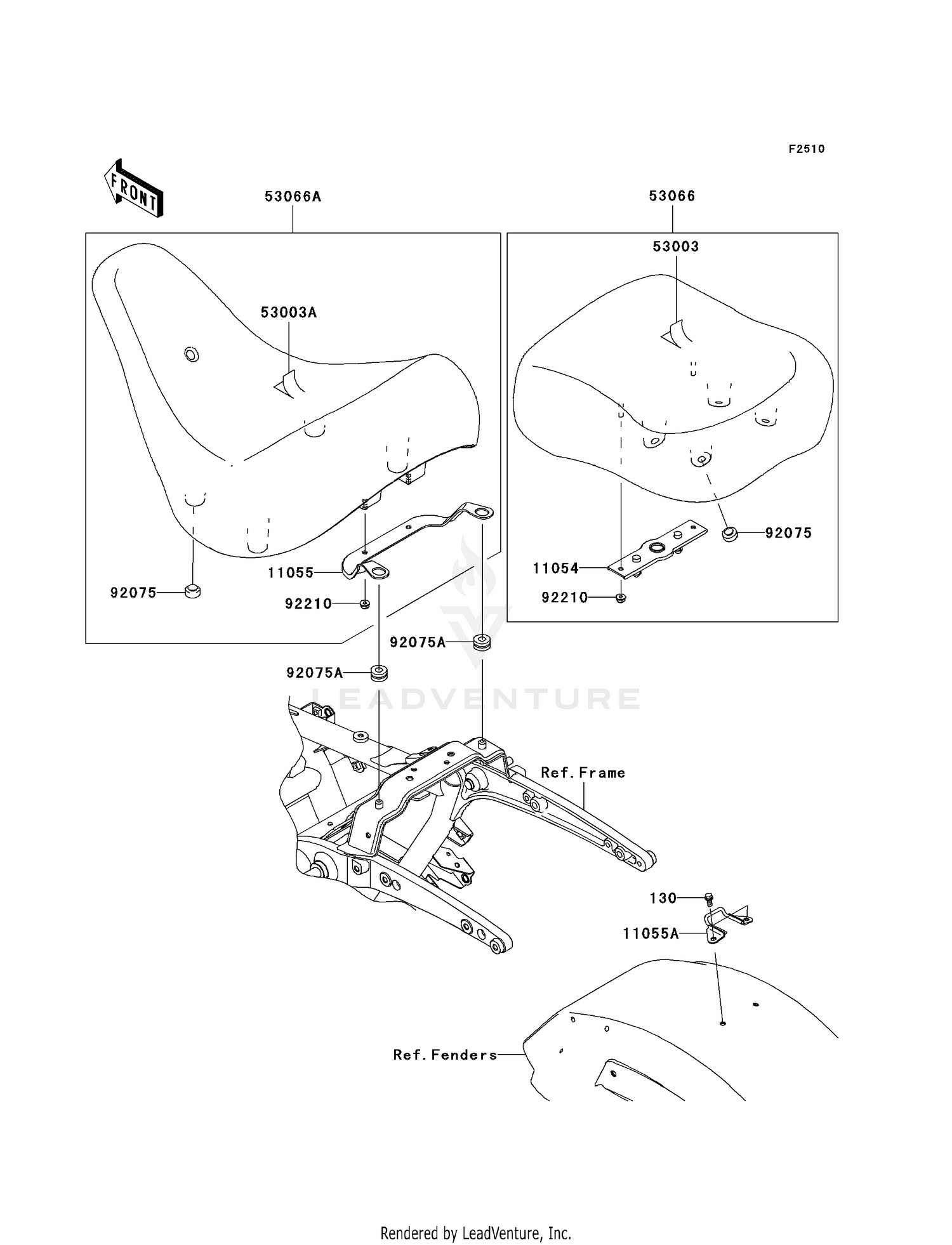 F2510

FRONT

53066A

53066

53003

53003A

92075

11055

11054

92075

92210

92210

92075A

92075A

LEADVENTURE

Ref. Frame

130

11055A

Ref. Fenders

Rendered by LeadVenture, Inc.