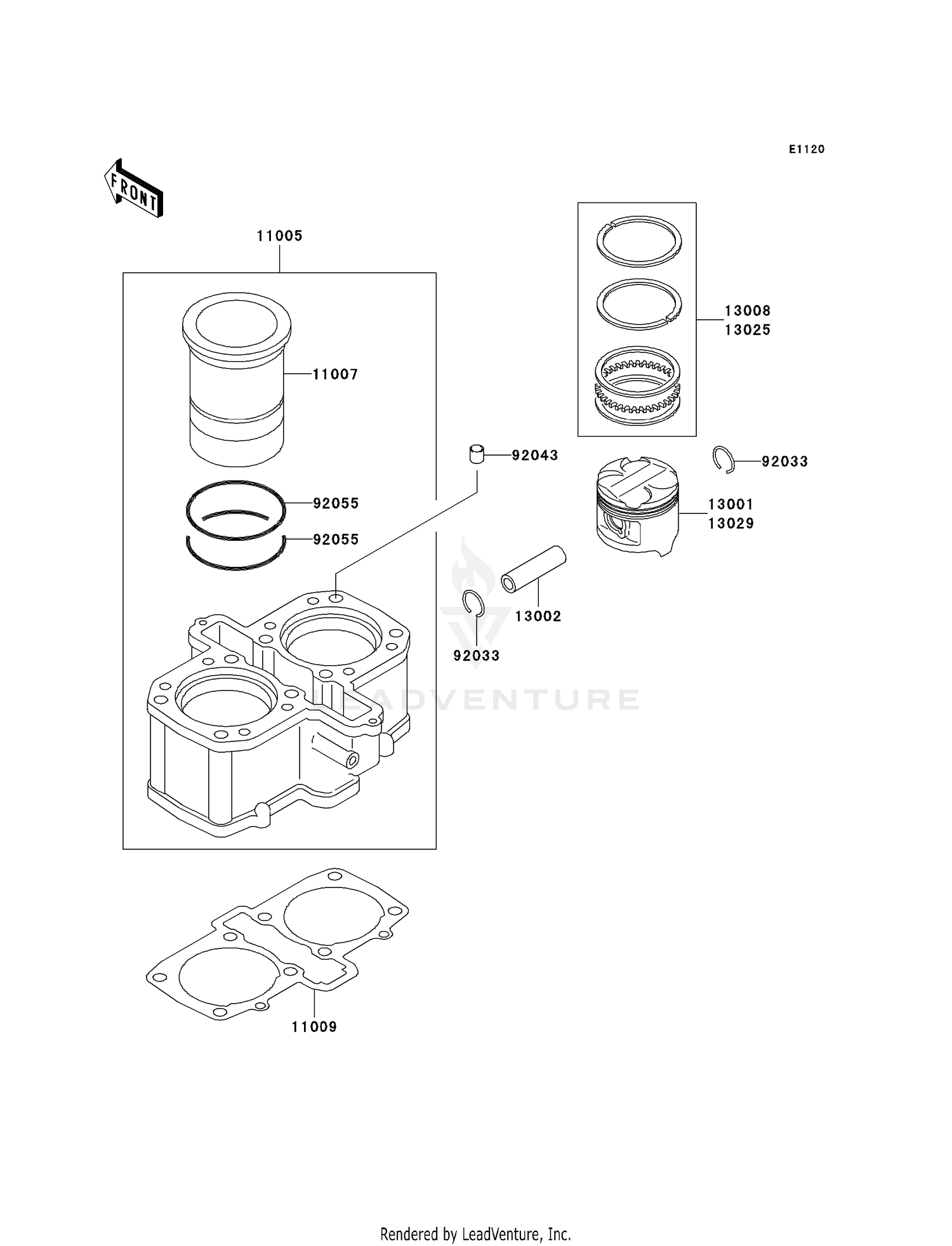 E1120

FRONT

11005

11007

92055

92055

92043

13008
13025

92033

13001
13029

13002

92033

LEADVENTURE

11009

Rendered by LeadVenture, Inc.