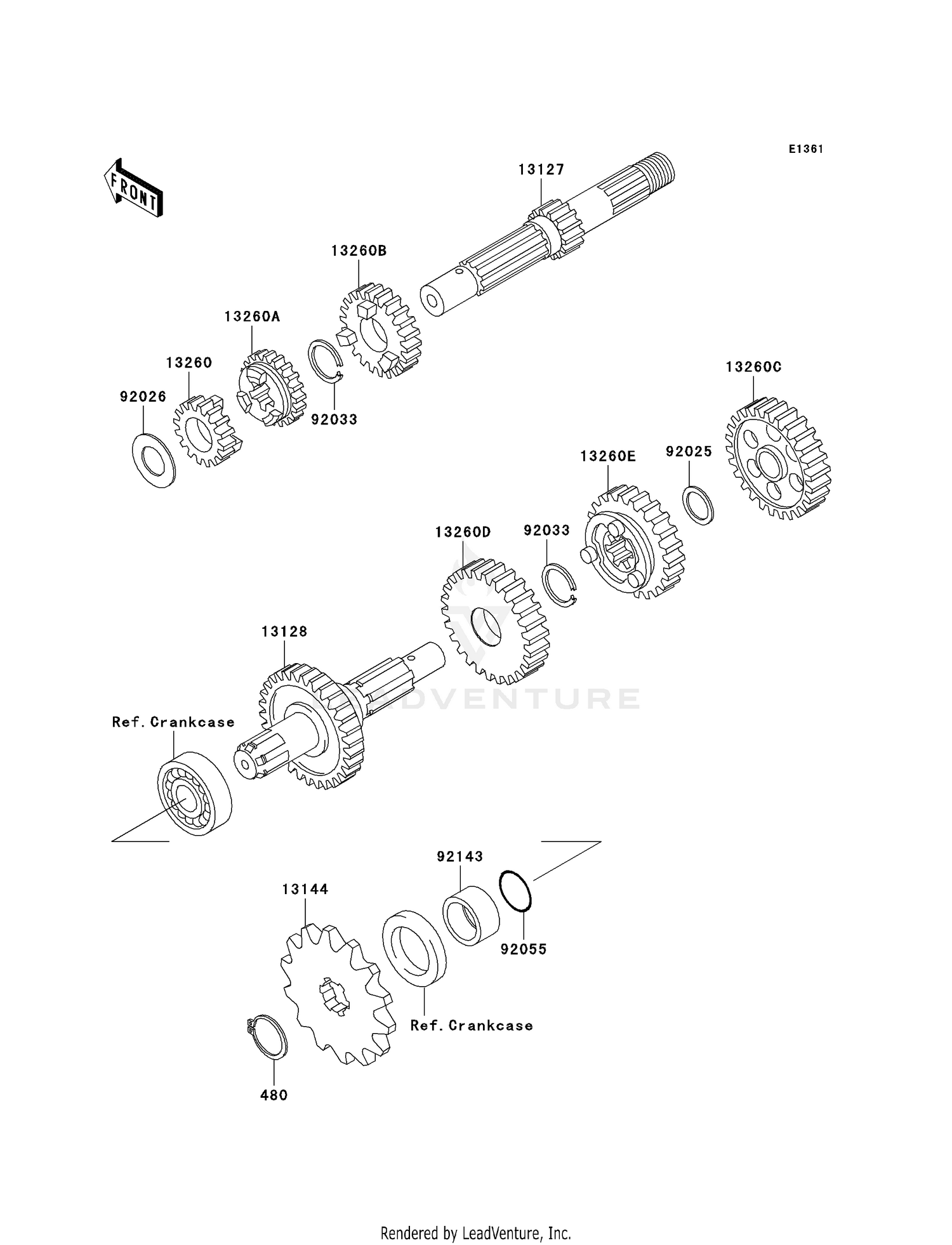 E1361

FRONT

13127

13260B

13260A

13260

92026

92033

13260C

13260E

92025

13260D

92033

13128

LEADVENTURE

Ref. Crankcase

92143

13144

92055

Ref. Crankcase

480

Rendered by LeadVenture, Inc.