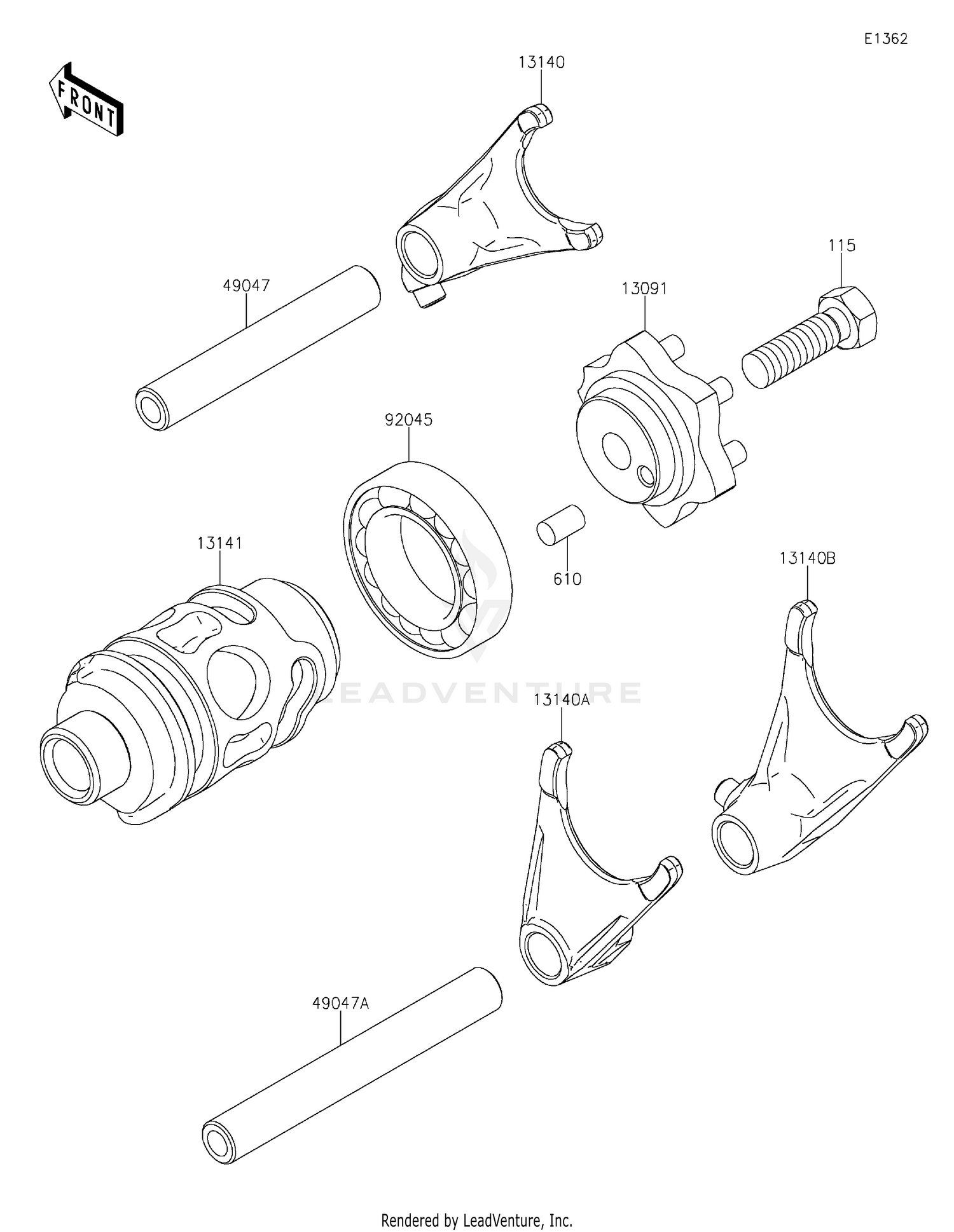 E1362

FRONT

13140

115

49047

13091

92045

13141

610

13140B

LEADVENTURE

13140A

49047A

Rendered by LeadVenture, Inc.