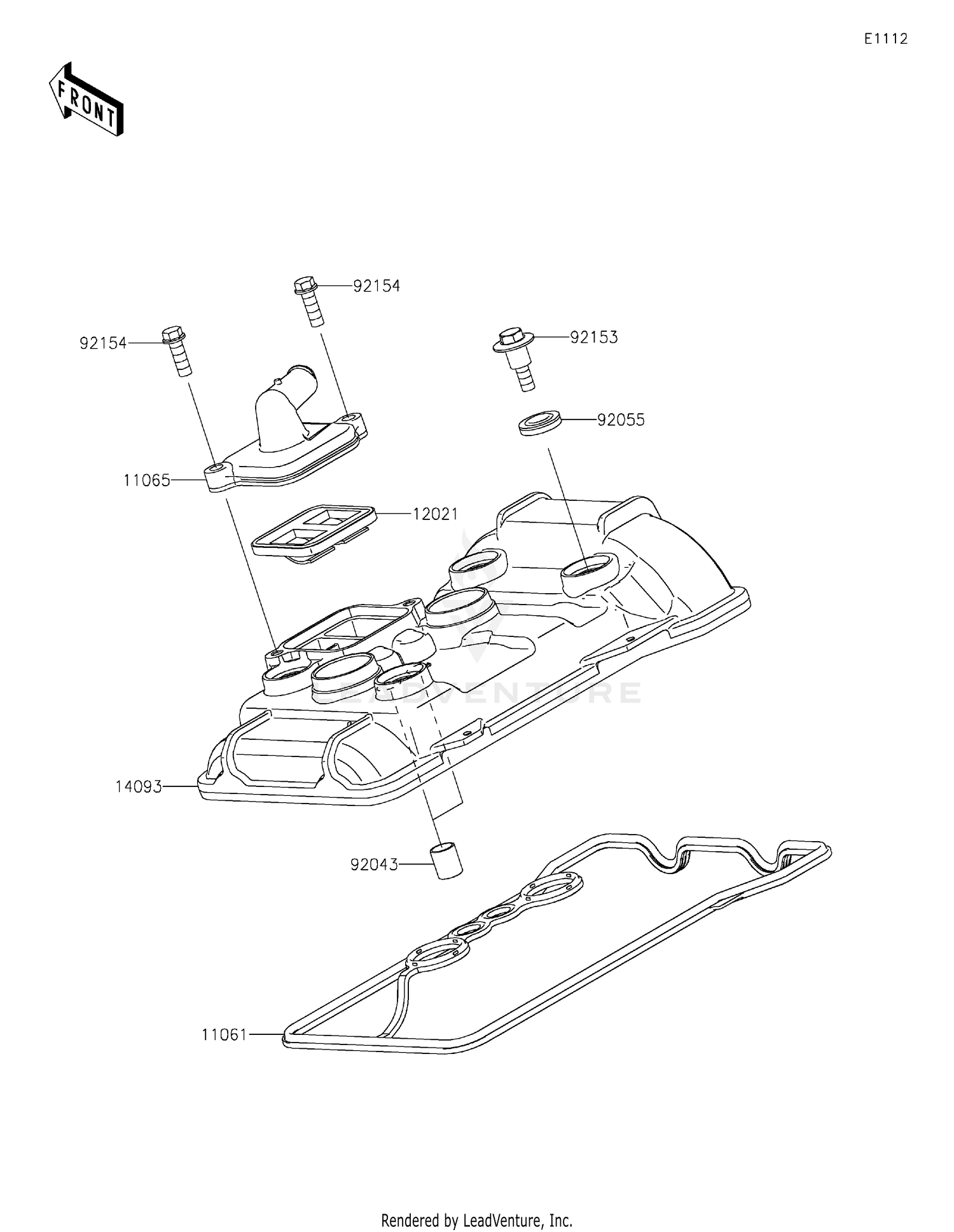 E1112

FRONT

92154

92154

92153

92055

11065

12021

LEADVENTURE

14093

92043

11061

Rendered by LeadVenture, Inc.