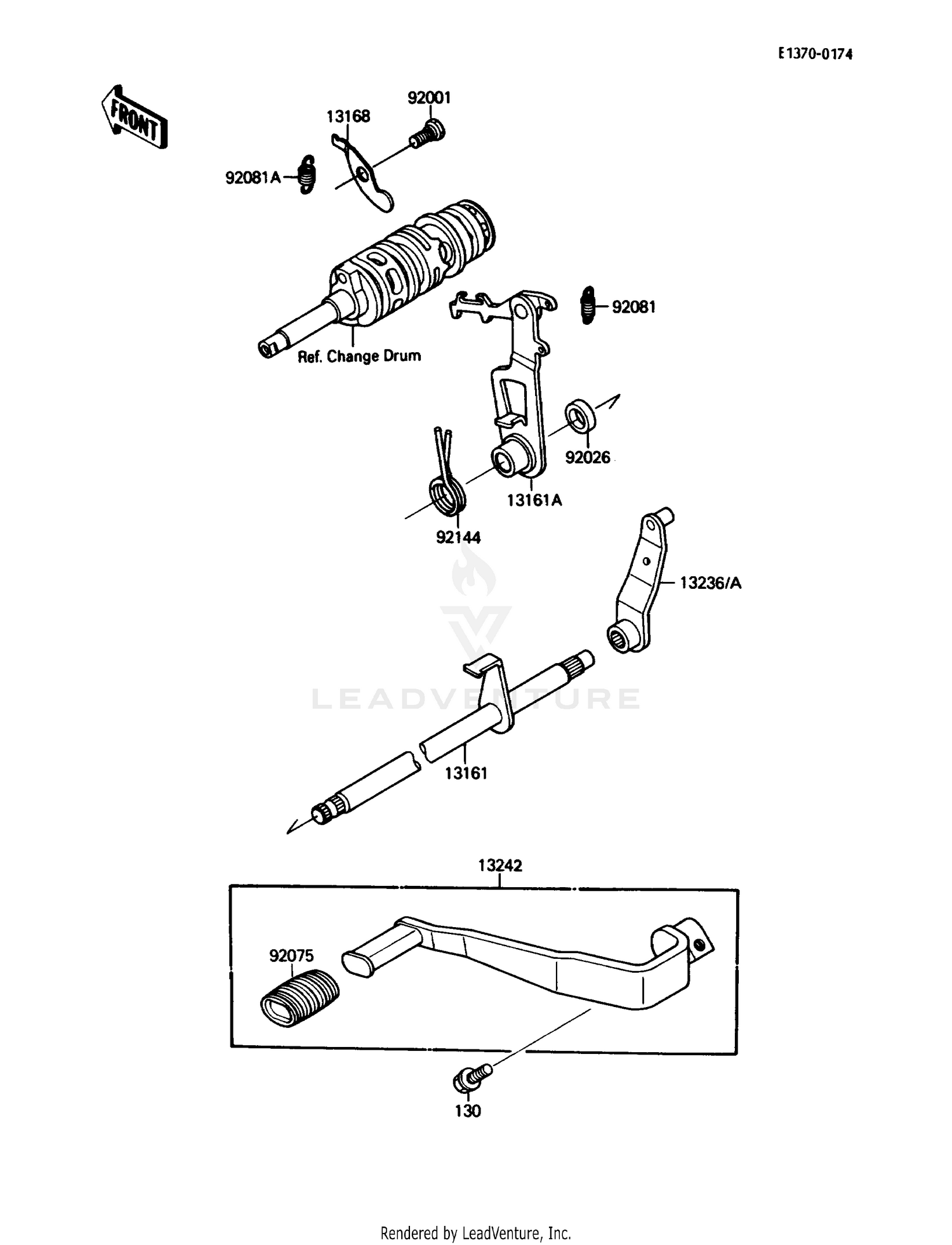 E1370-0174

FRONT

92001

13168

92081A

92081

Ref. Change Drum

92026

13161A

92144

13236/A

LEADVENTURE

13161

13242

92075

130

Rendered by LeadVenture, Inc.