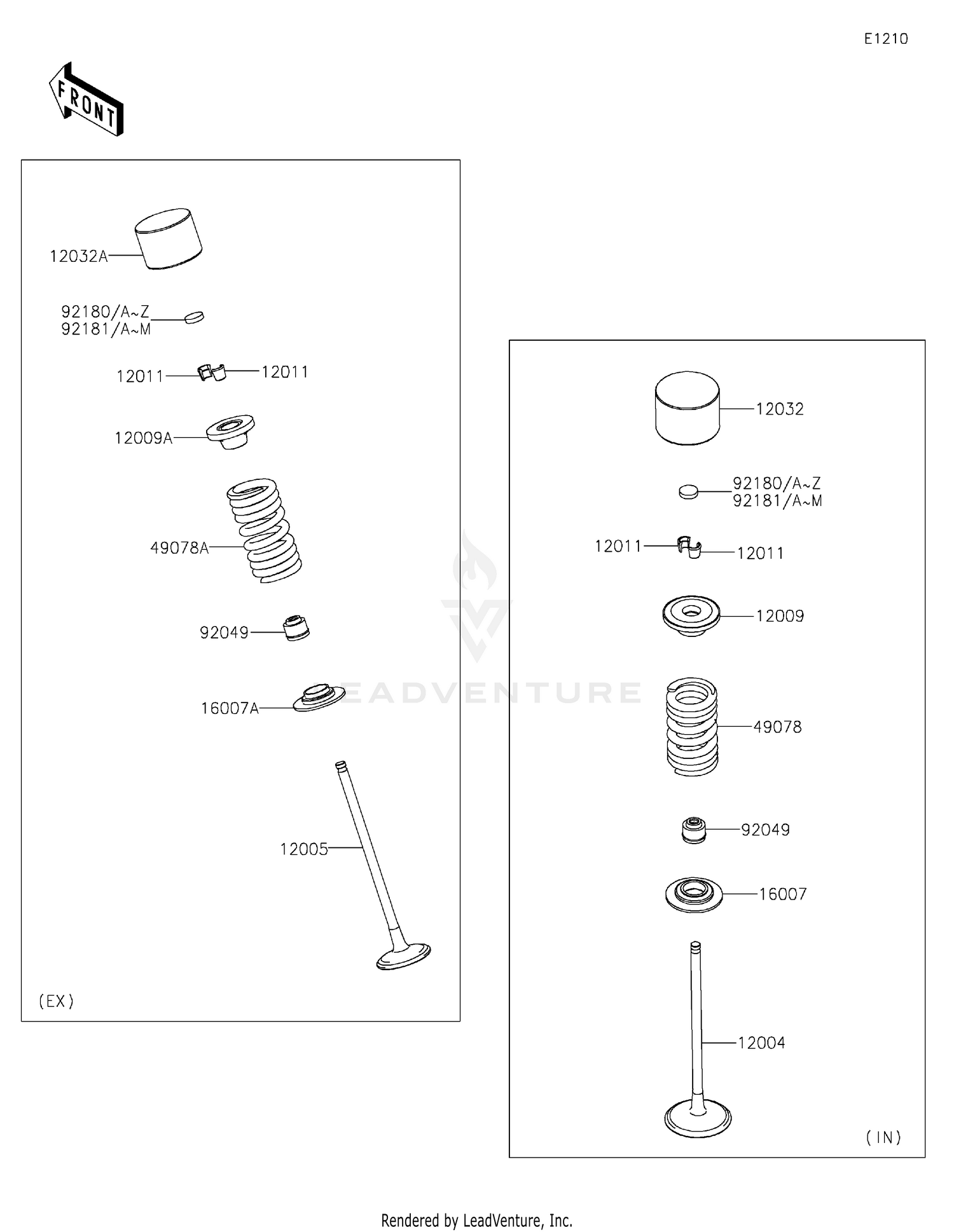 E1210

FRONT

12032A

92180/A~Z
92181/A~M

12011
12011

12009A

49078A

92049

16007A

12005

(EX)

12032

92180/A~Z
92181/A~M

12011
12011

12009

49078

92049

16007

12004

(IN)

LEADVENTURE

Rendered by LeadVenture, Inc.