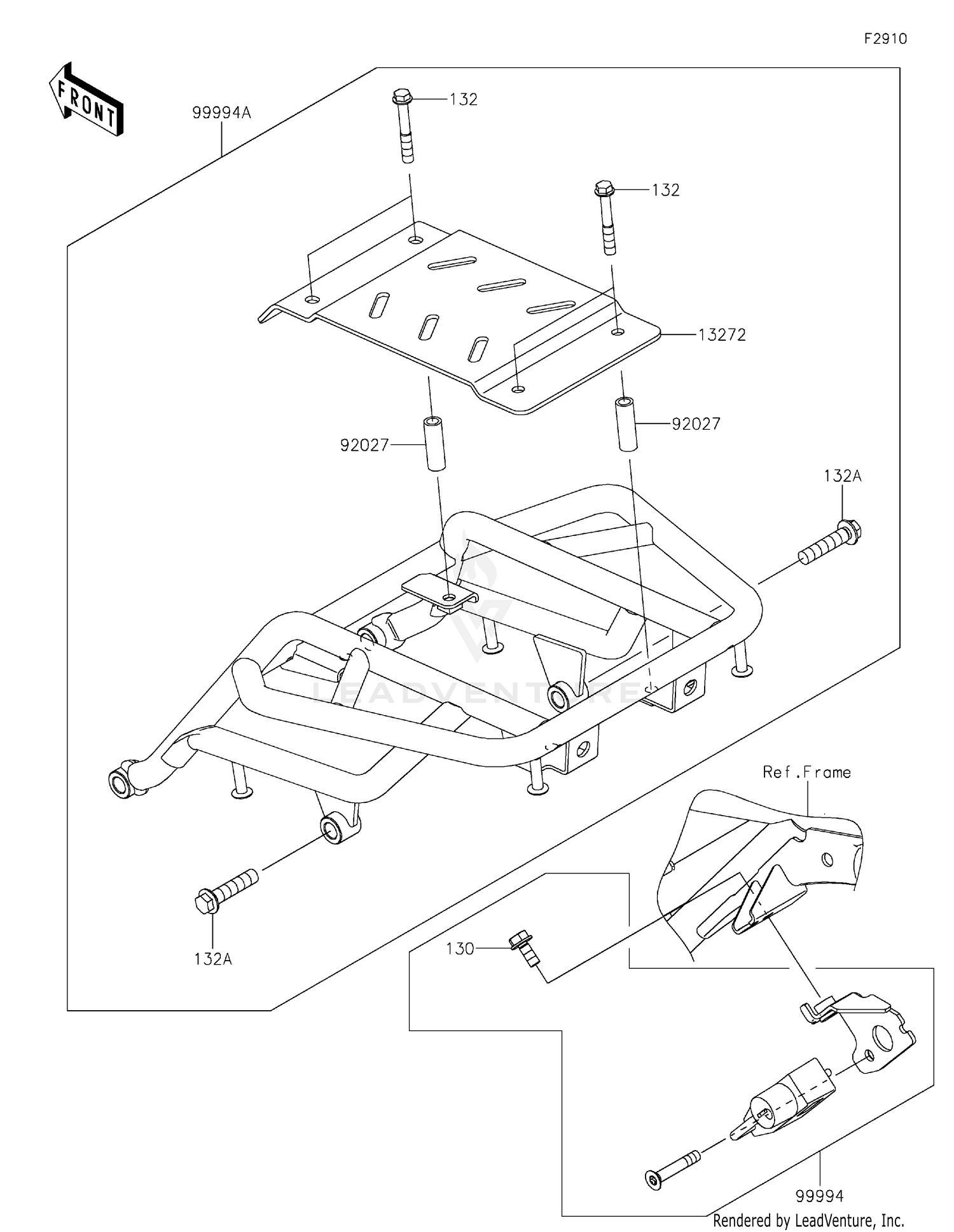 F2910

FRONT

99994A

132

132

13272

92027

92027

132A

LEADVENTURE

Ref.Frame

132A

130

99994

Rendered by LeadVenture, Inc.