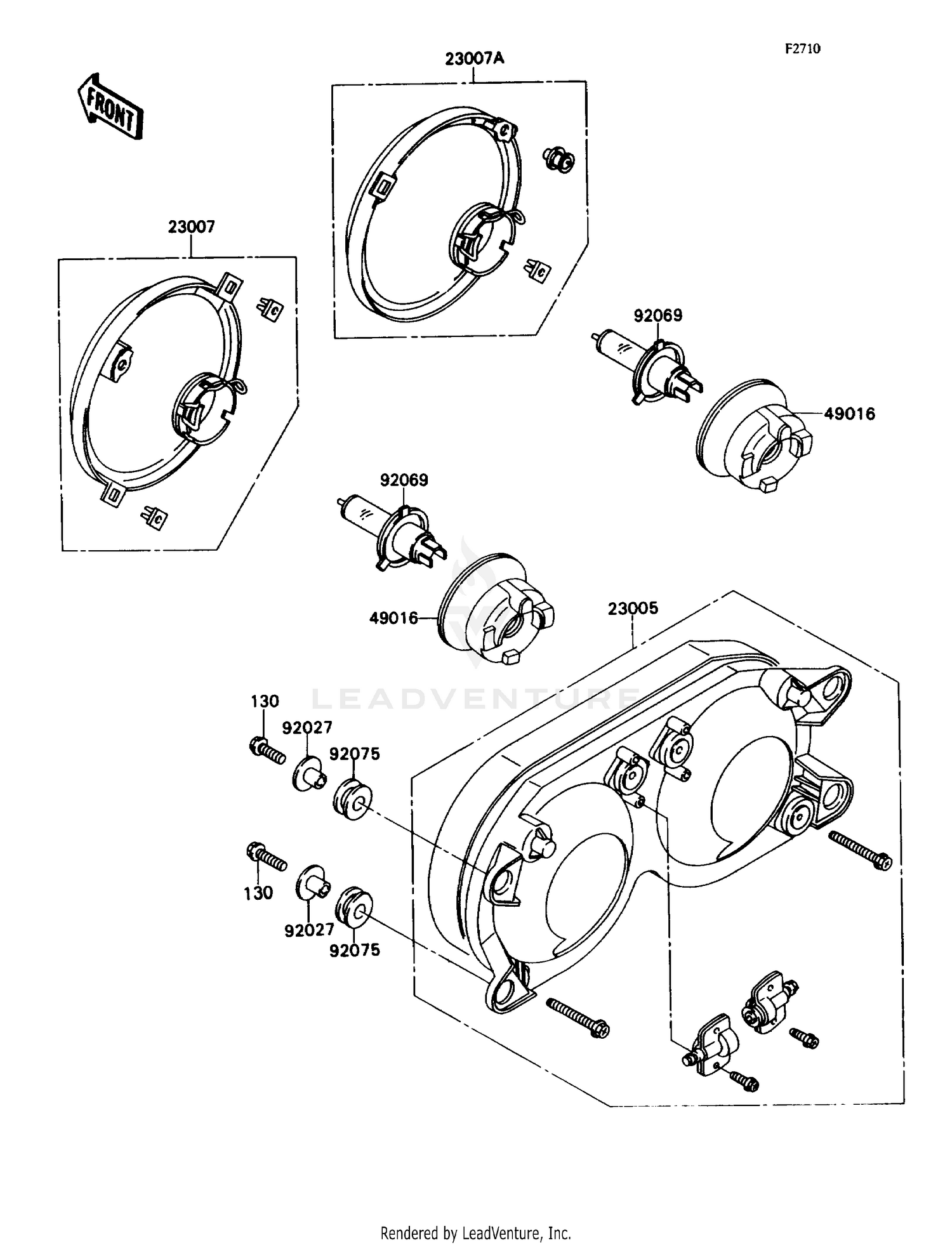 F2710

FRONT

23007A

23007

92069

49016

92069

49016

23005

LEADVENTURE

130

92027

92075

130

92027

92075

Rendered by LeadVenture, Inc.