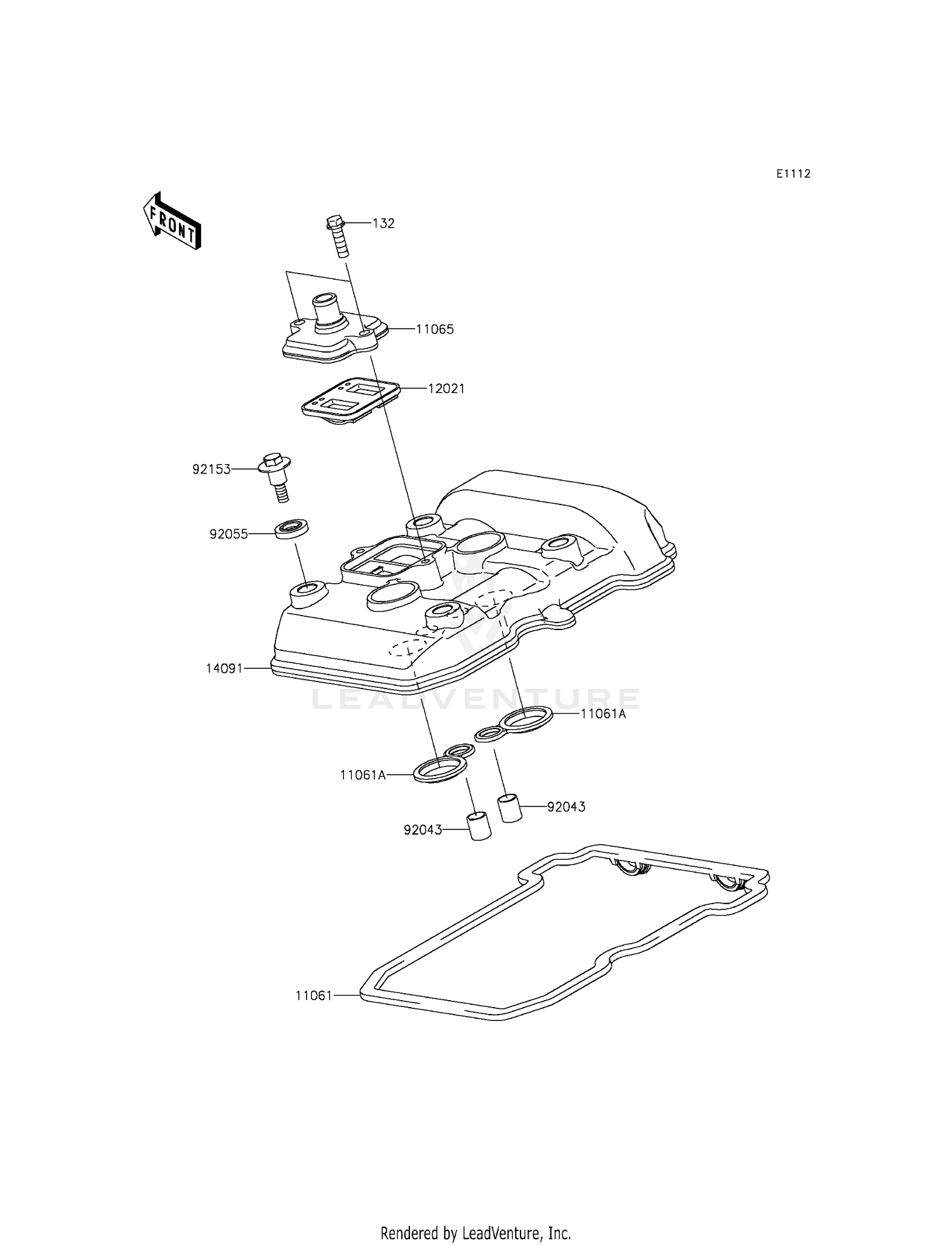 E1112

FRONT

132

11065

12021

92153

92055

14091

LEADVENTURE

11061A

11061A

92043

92043

11061

Rendered by LeadVenture, Inc.